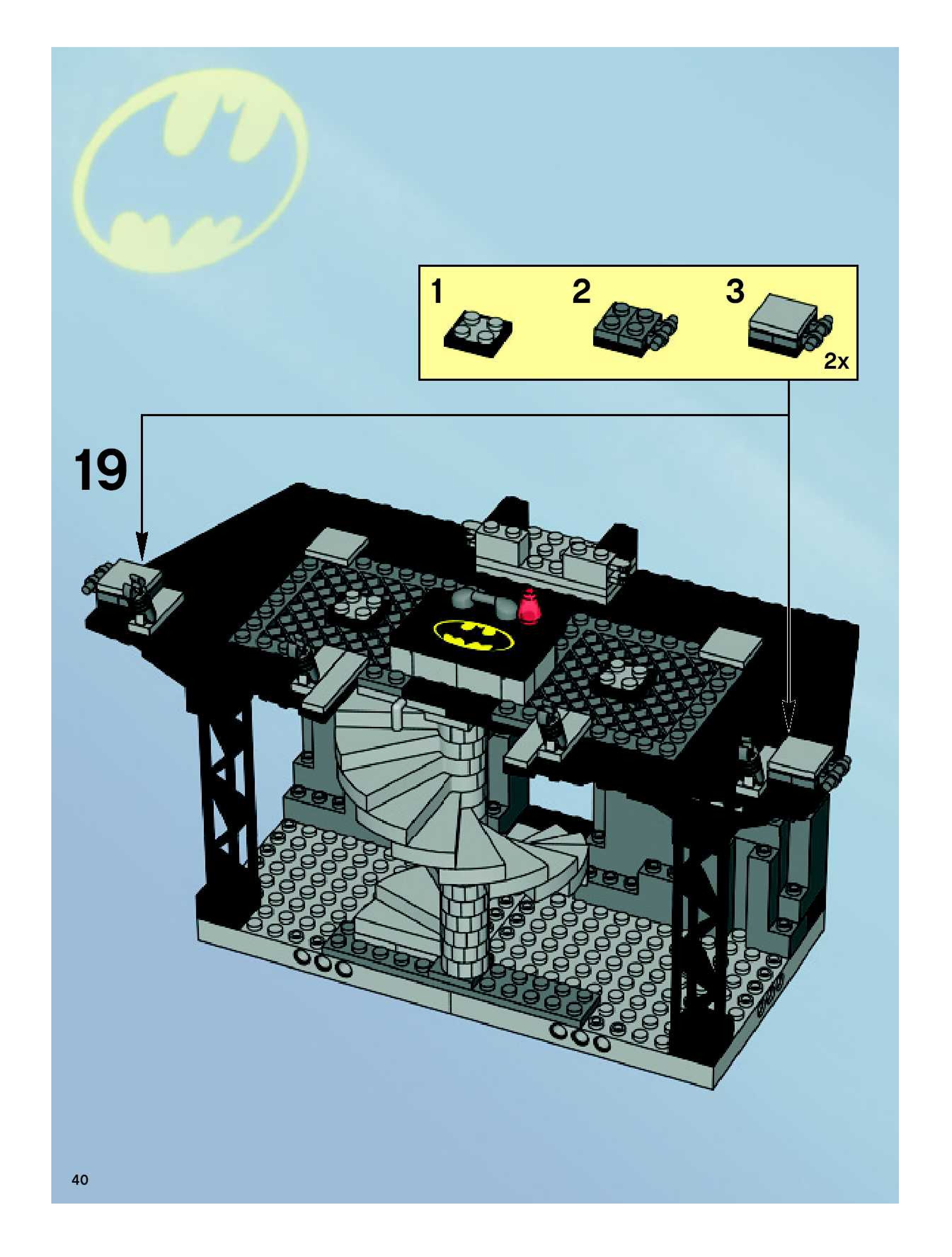 1
2
3
2x

19

40