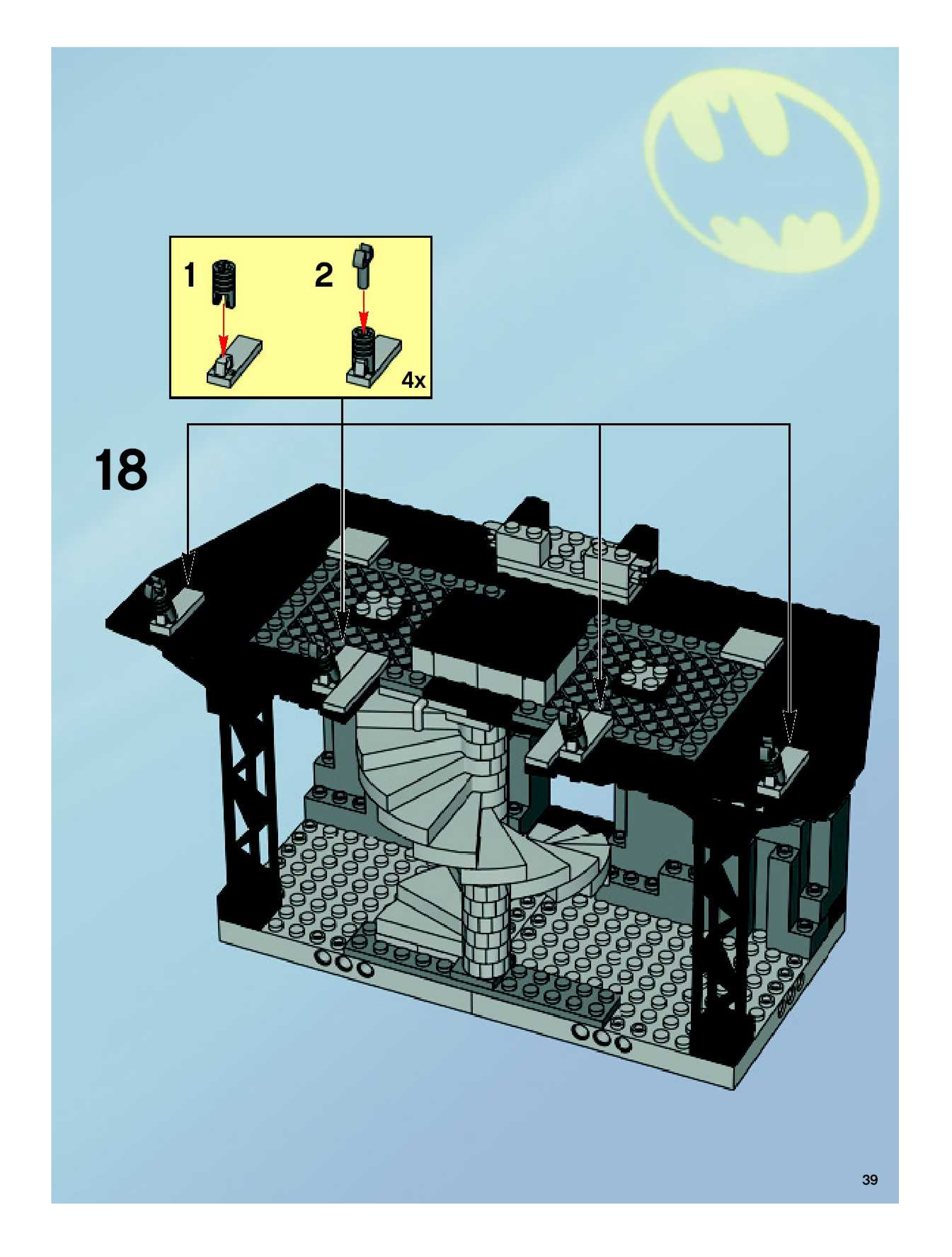 1

2

4x

18

39