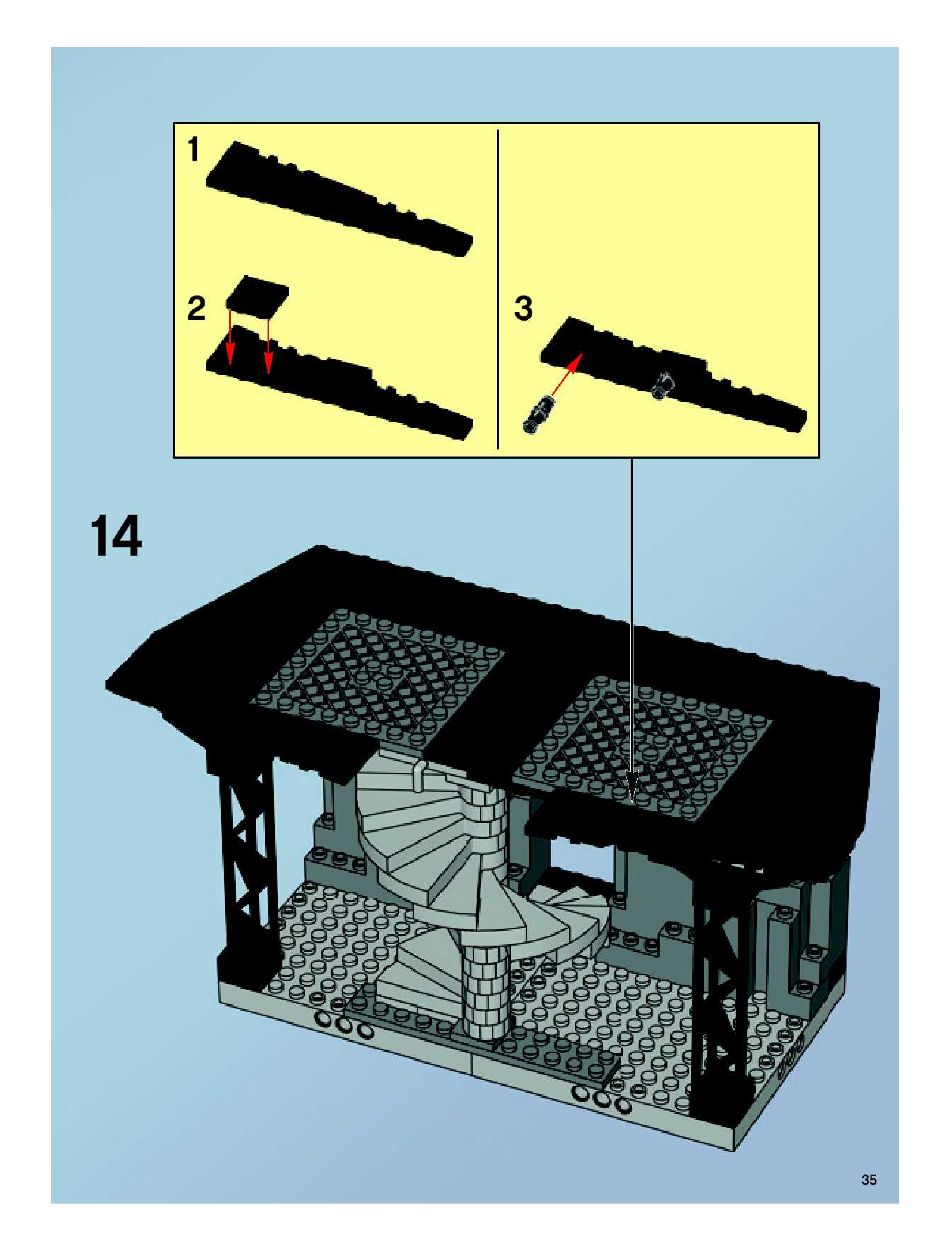 1

2

3

14

35