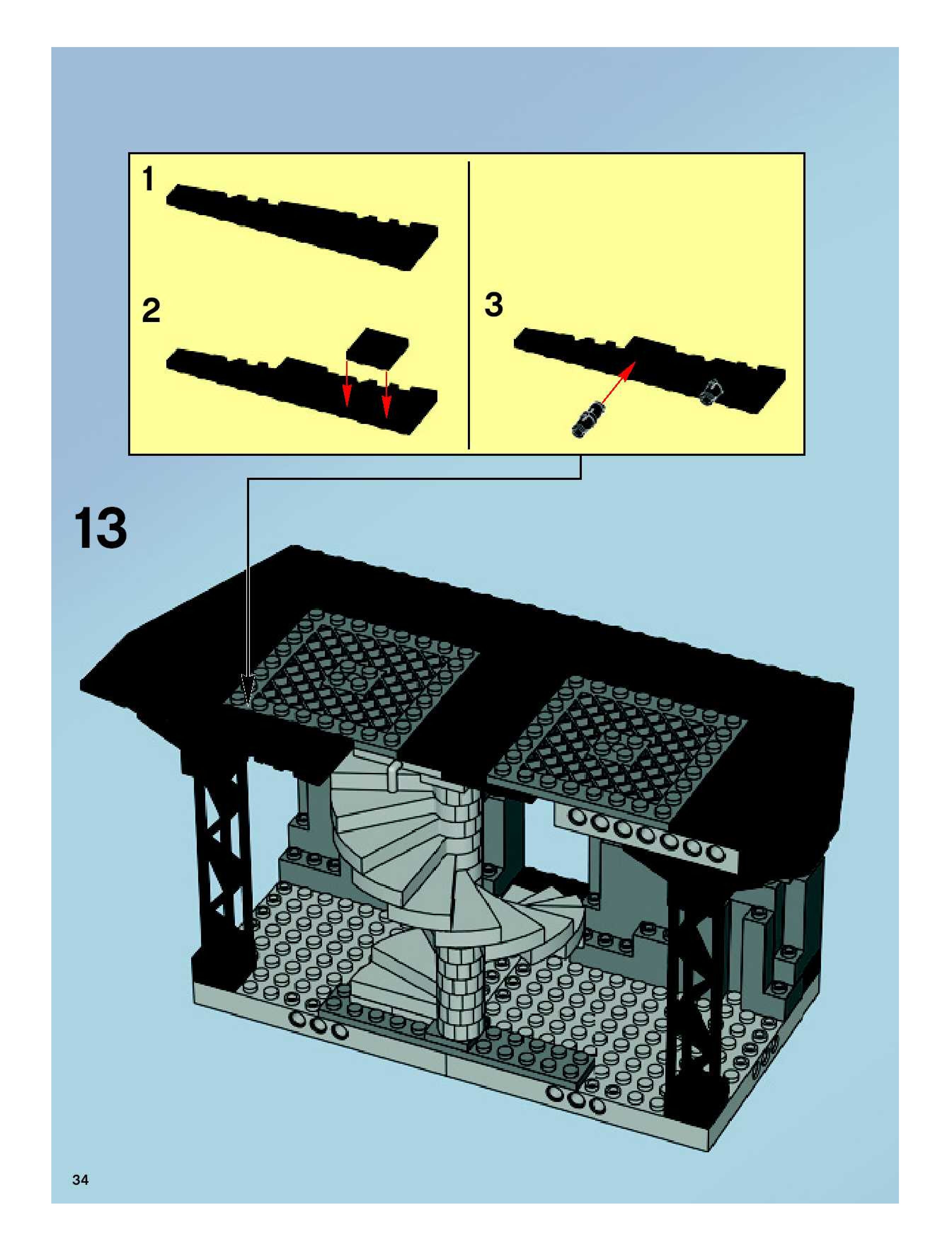 1

2

3

13

34