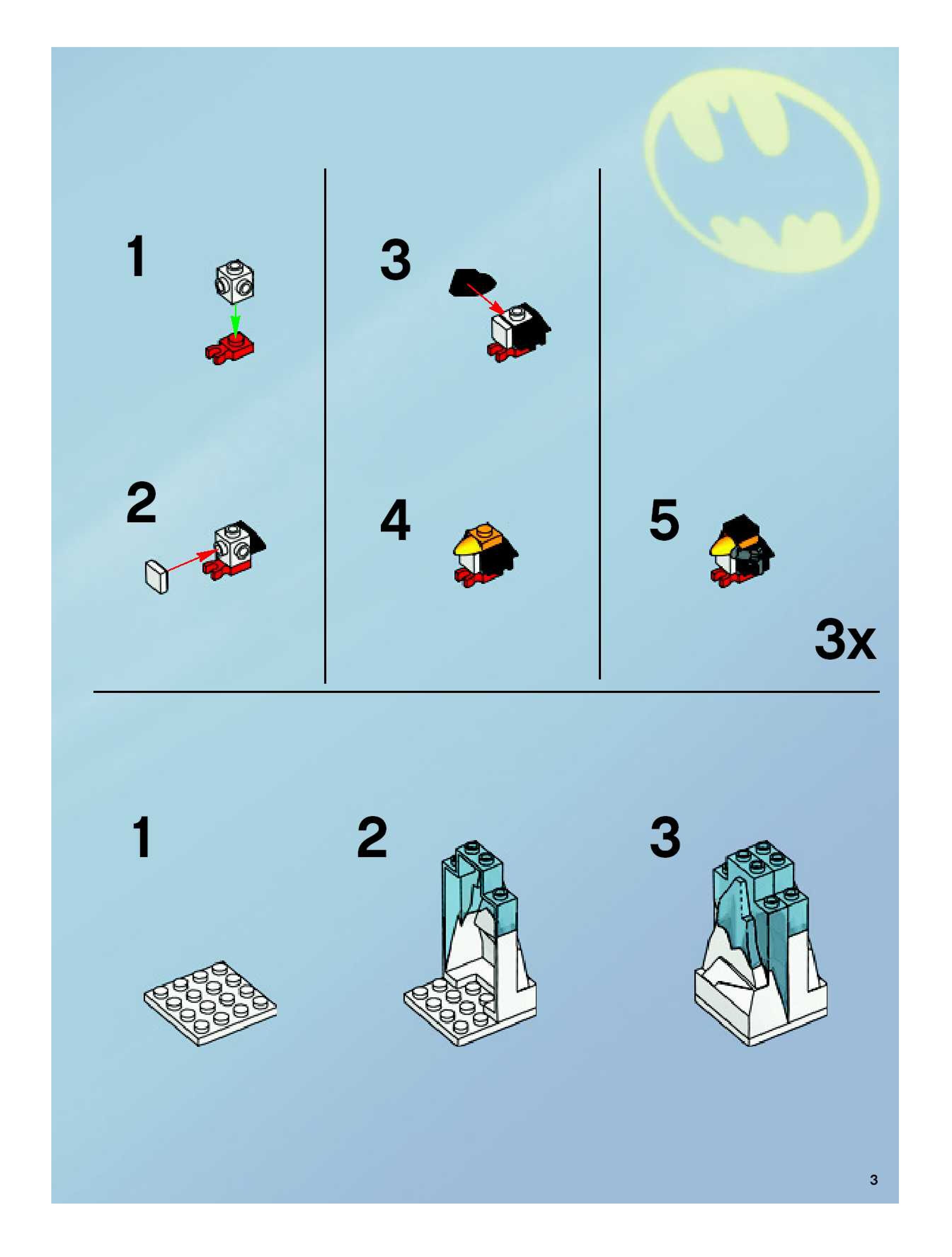 1

2

3

4

5

3x

1

2

3

3