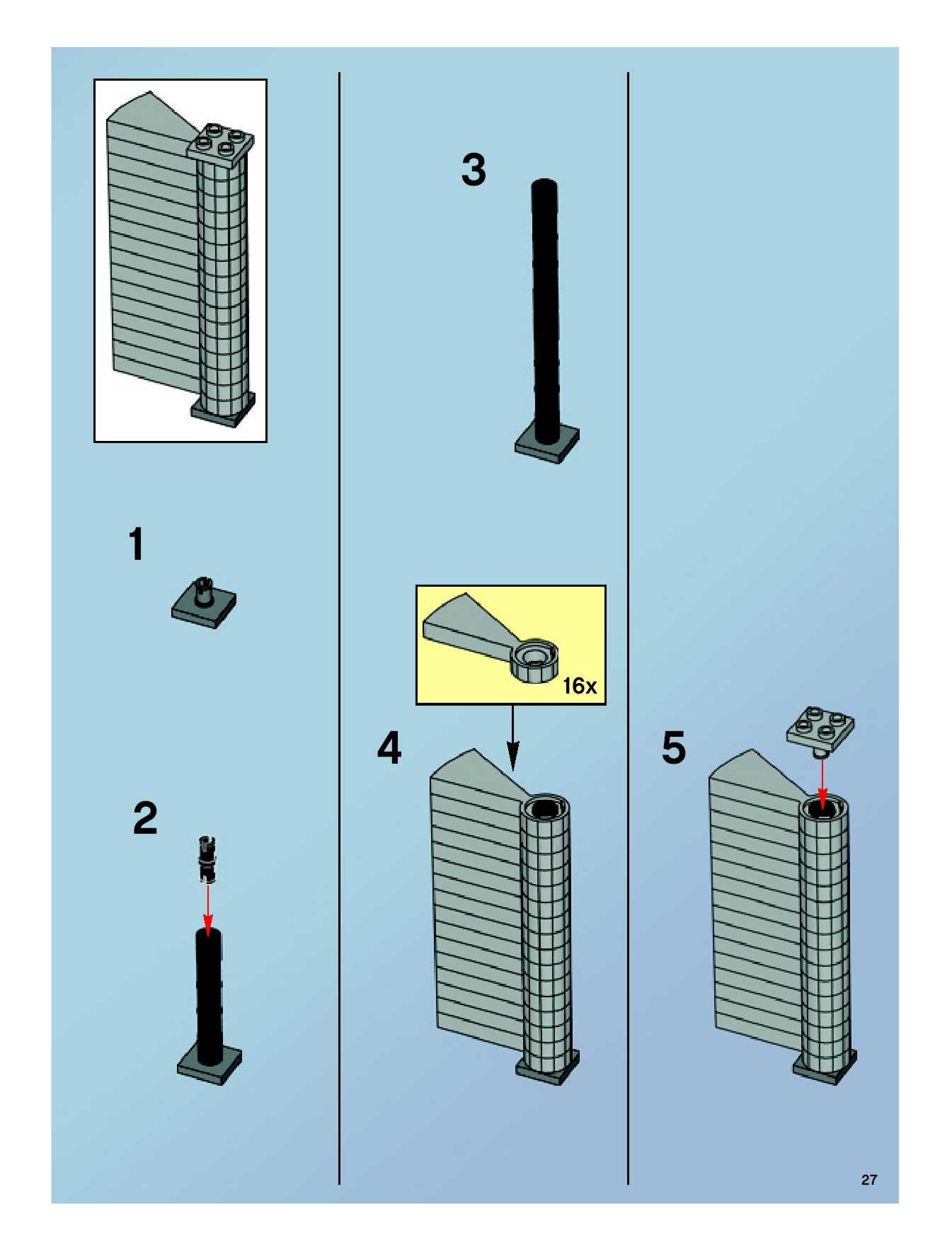 1

2

3

16x

4

5

27