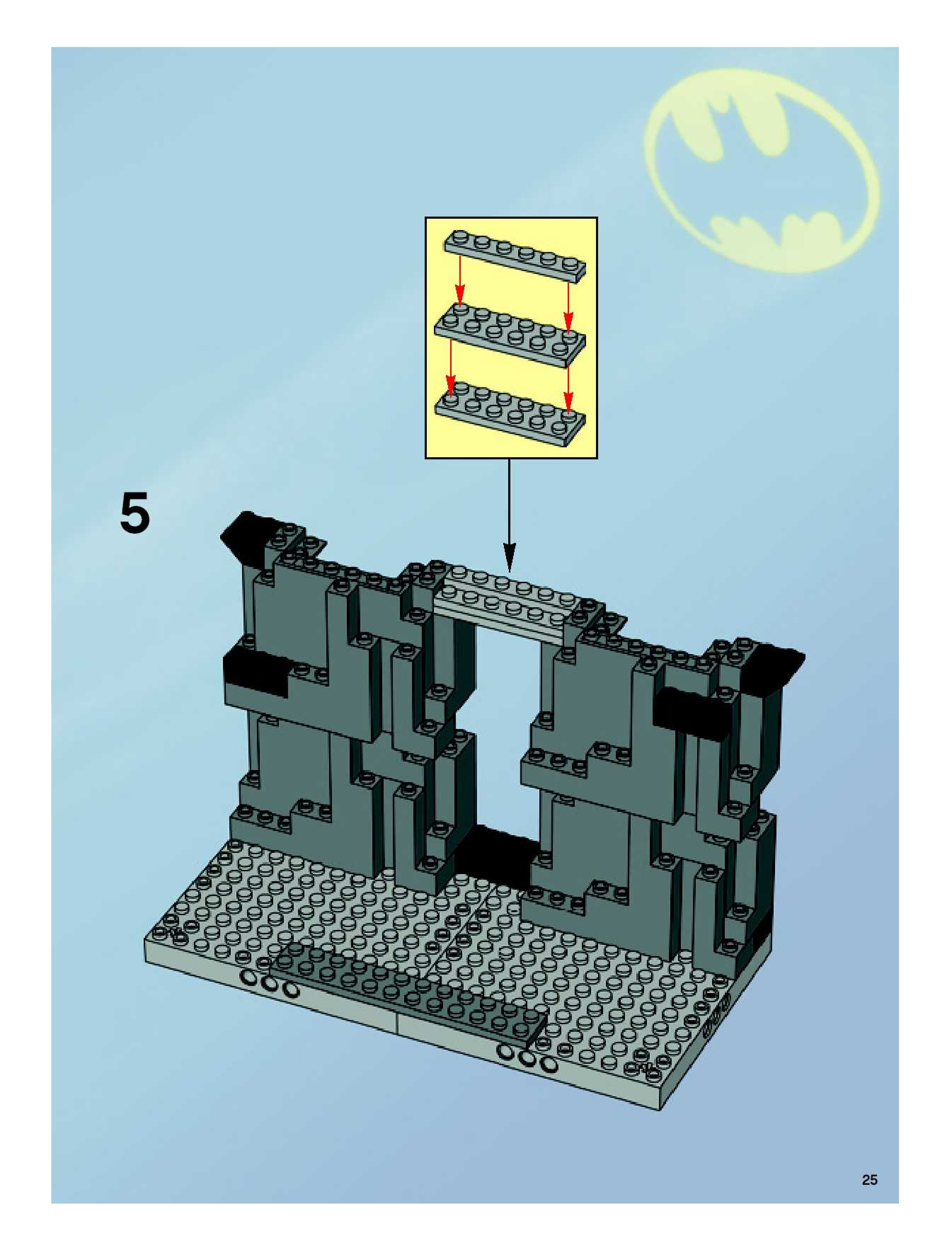 5

25