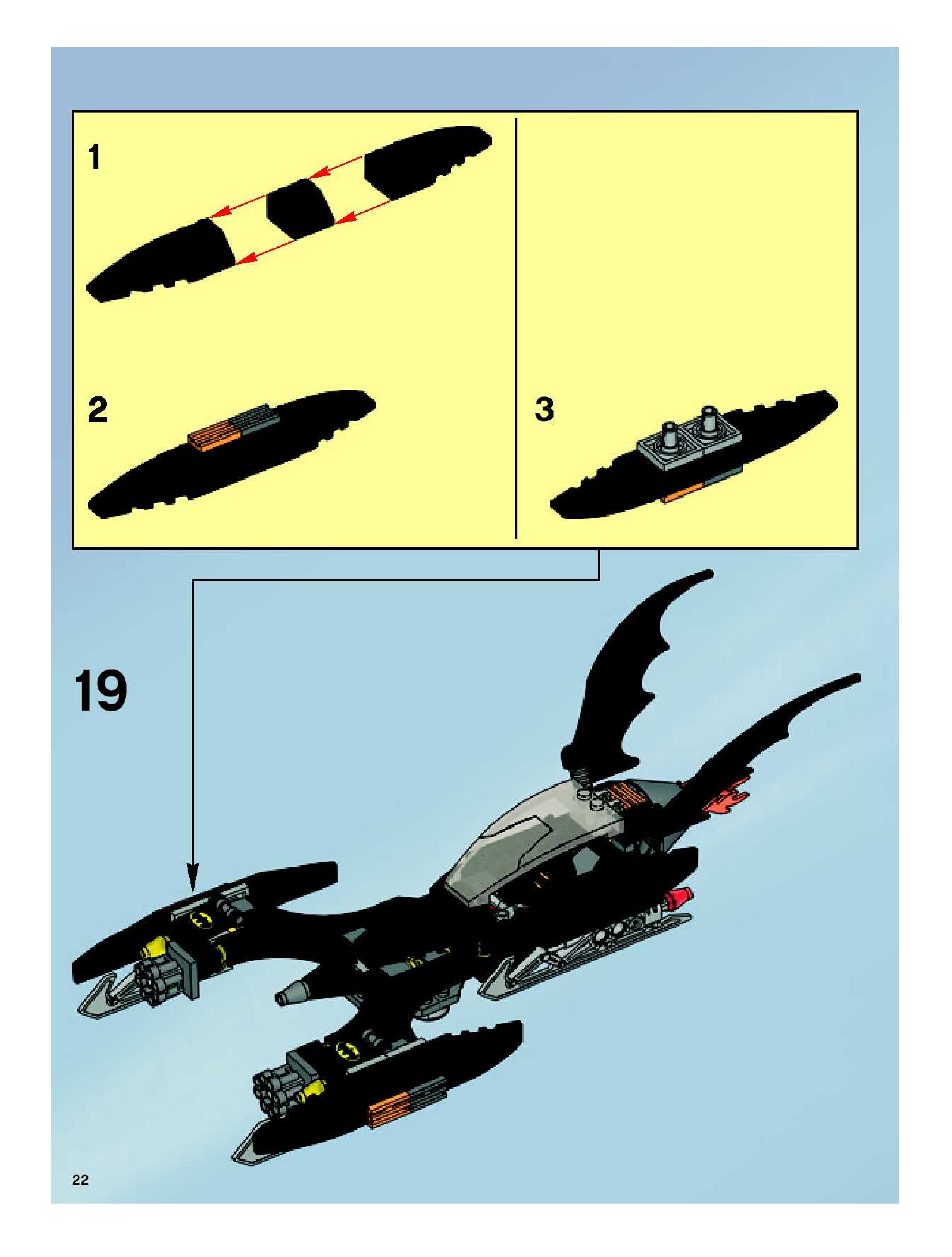 1

2

3

19

22