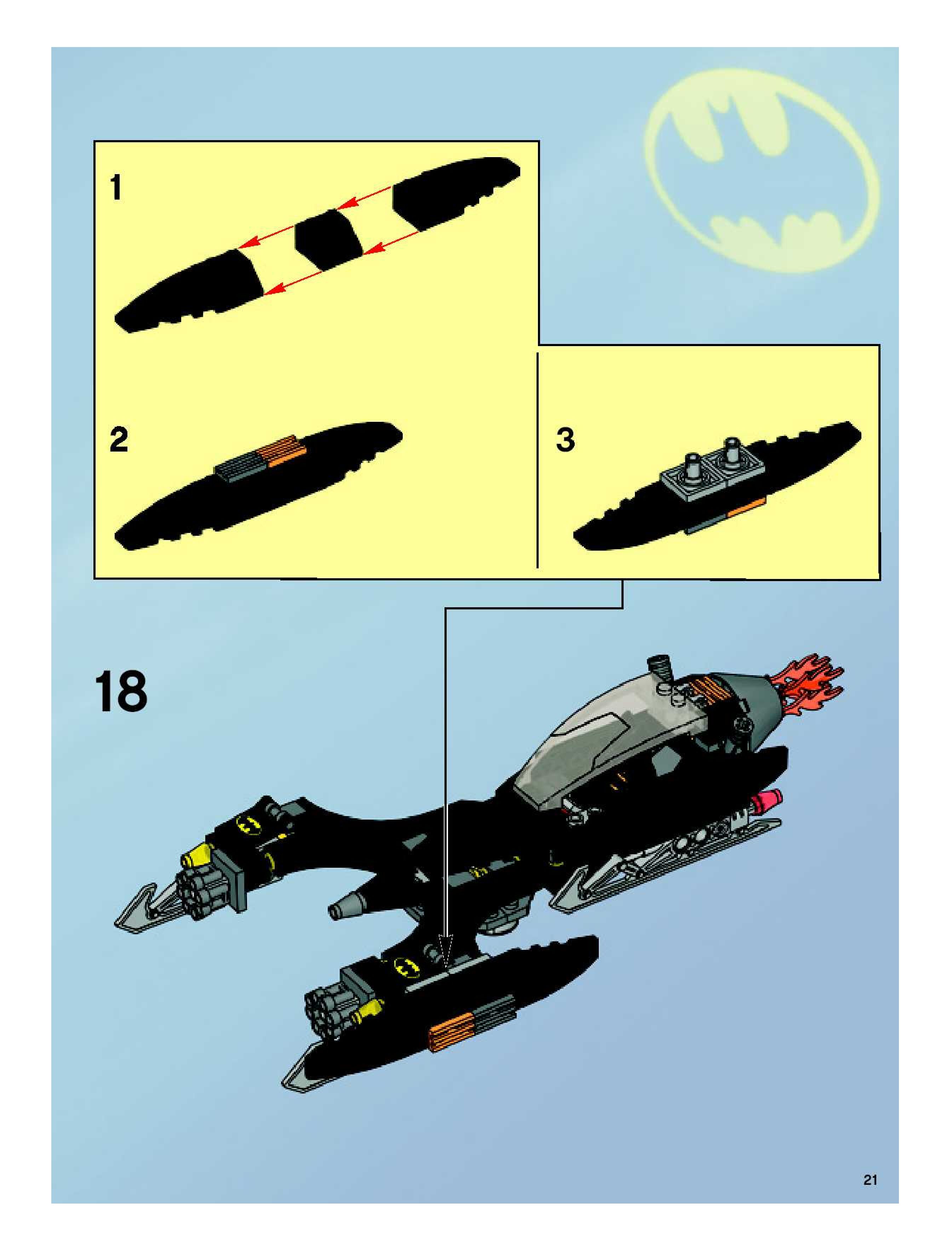 1

2

3

18

21