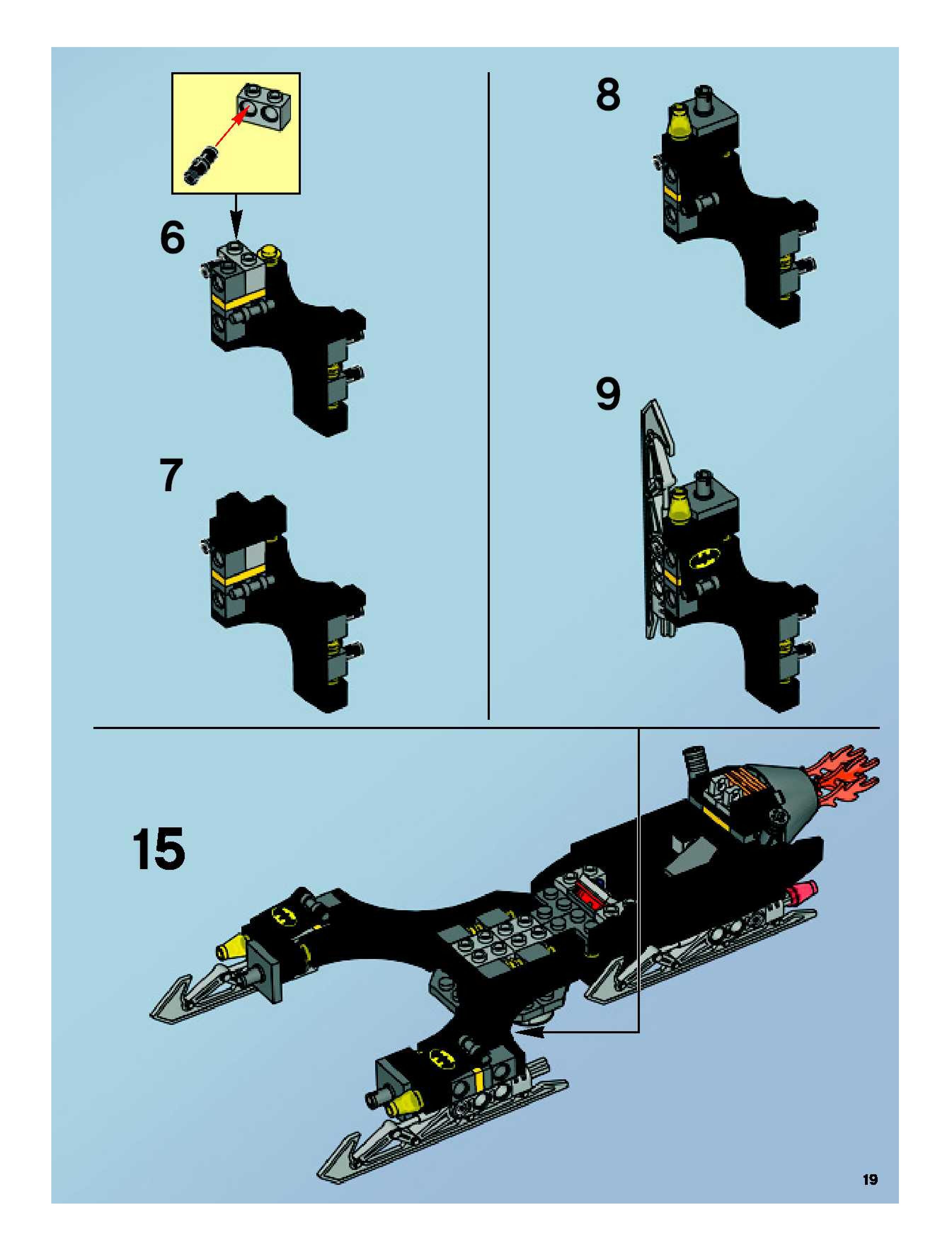 6

7

8

9

15

19