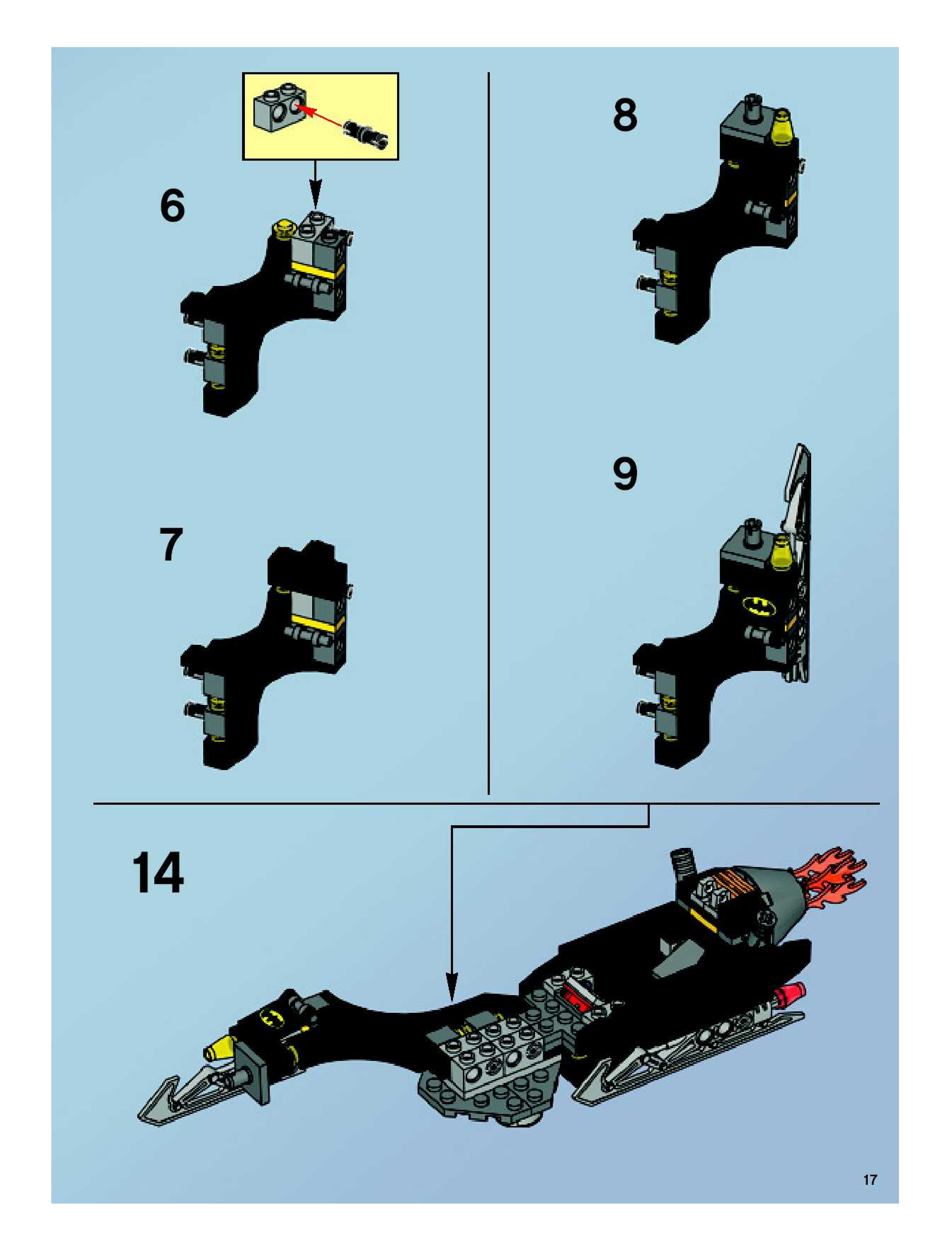 6

7

8

9

14

17