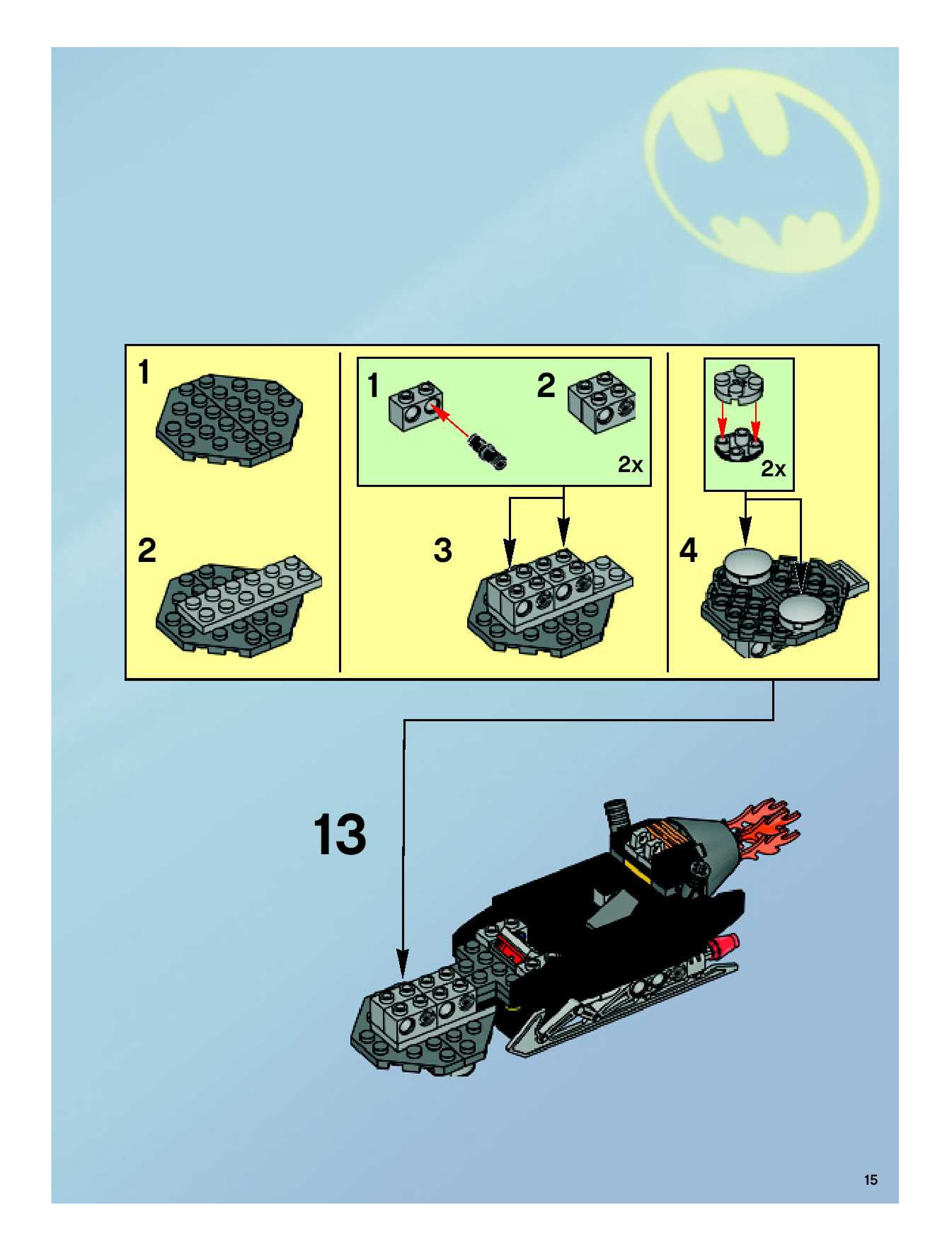 1

2

1

2

2x

3

2x

4

13

15