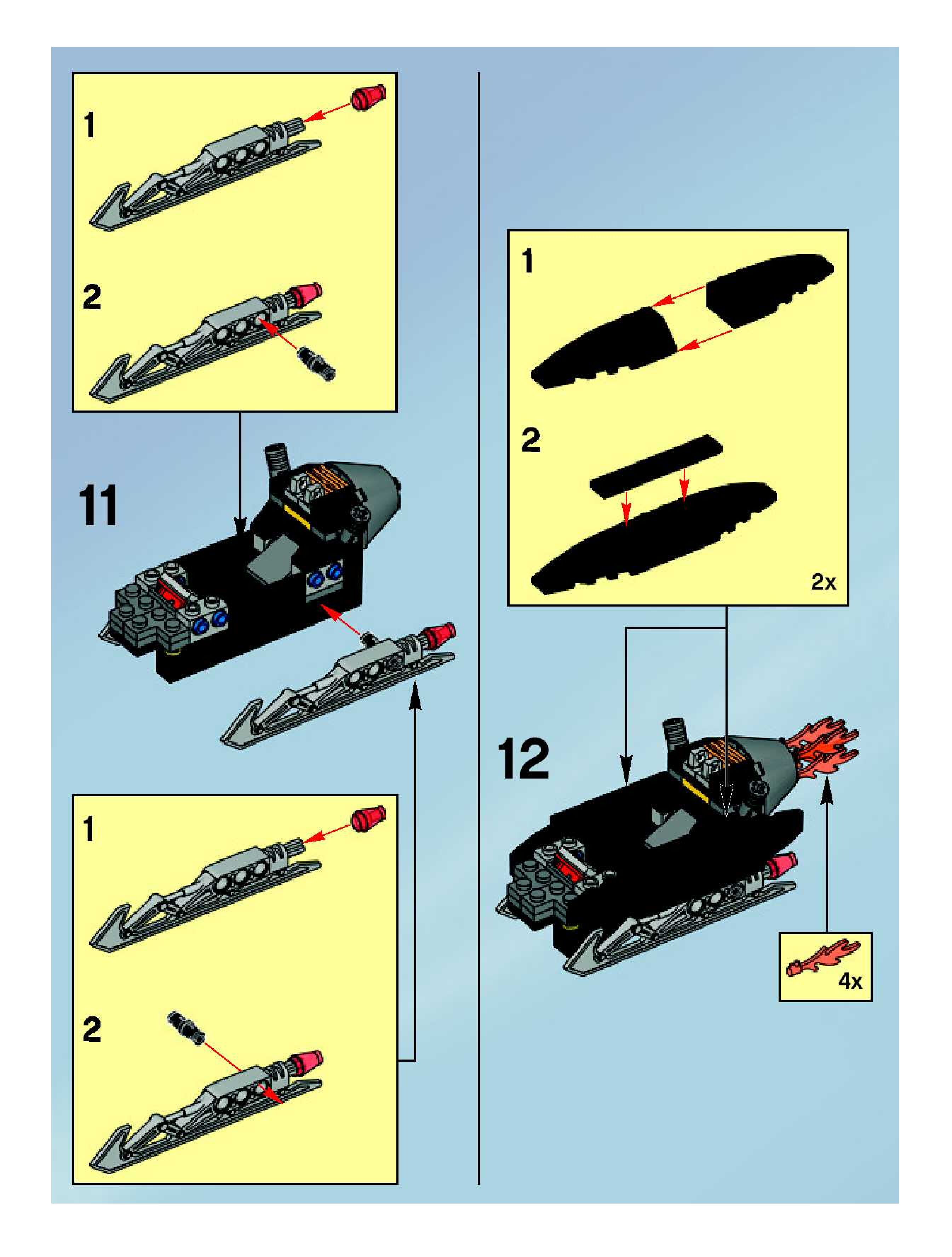 1

2

11

1

2

1

2

2x

12

4x