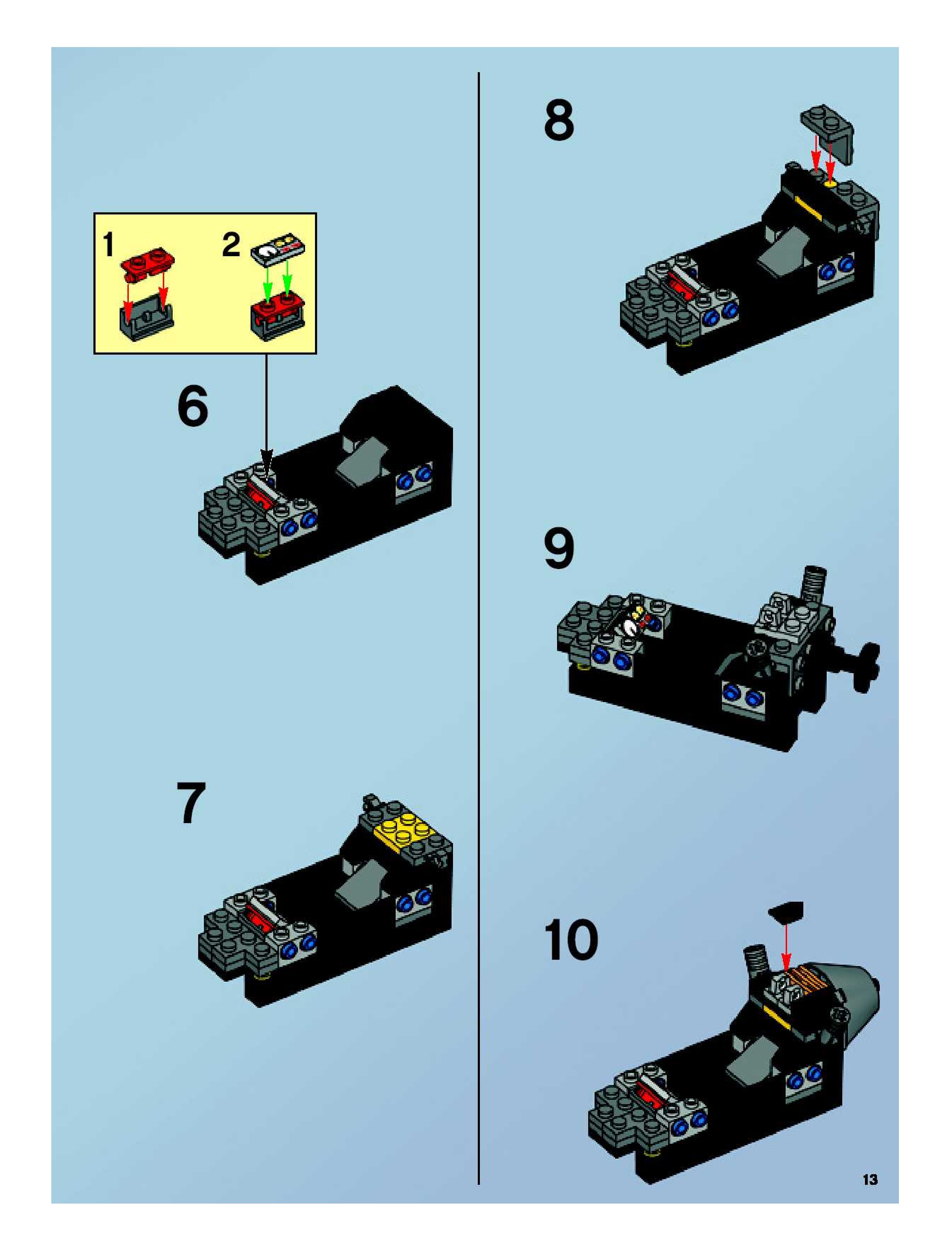 1

2

6

7

8

9

10

13