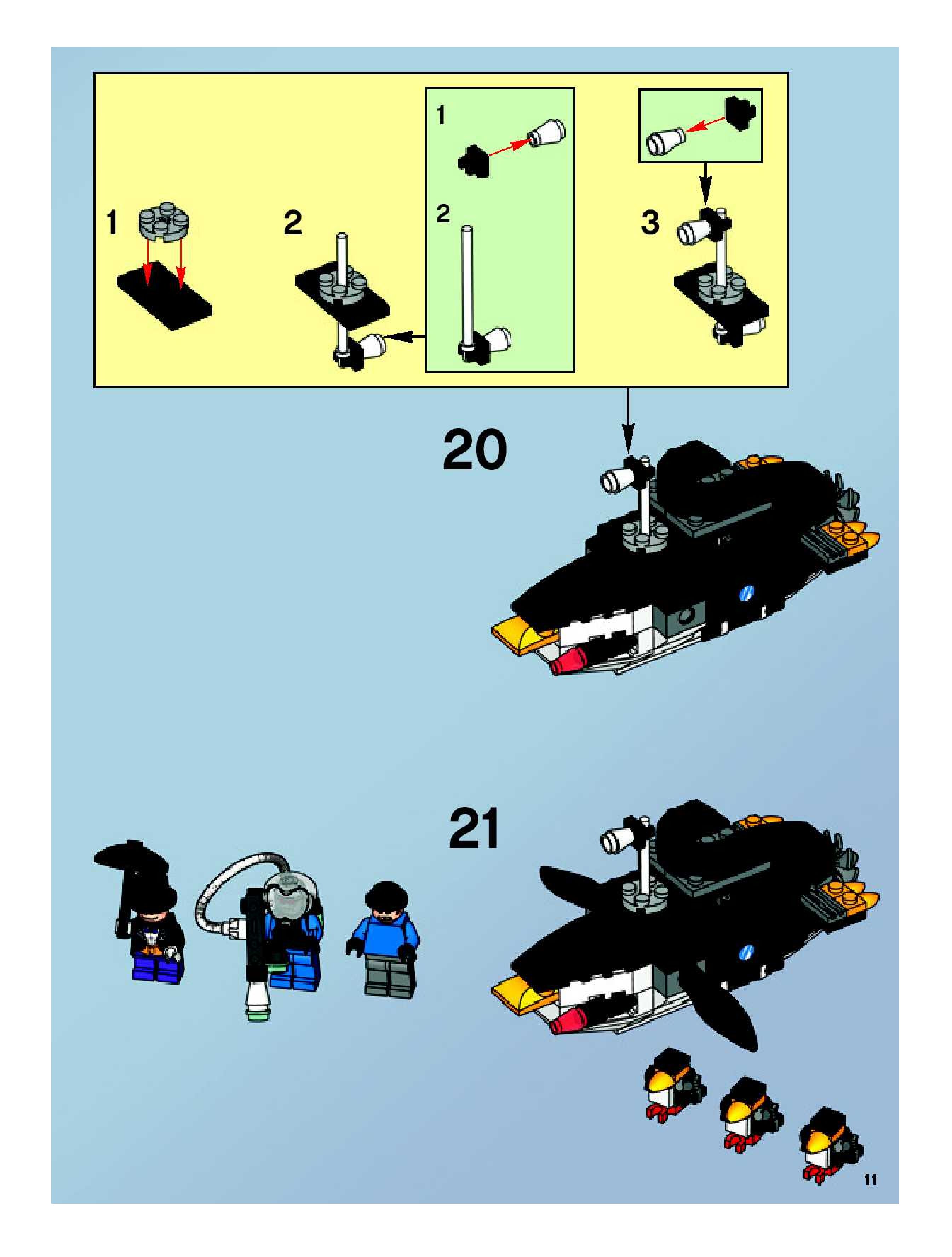 1

2

1

2

3

20

21

11