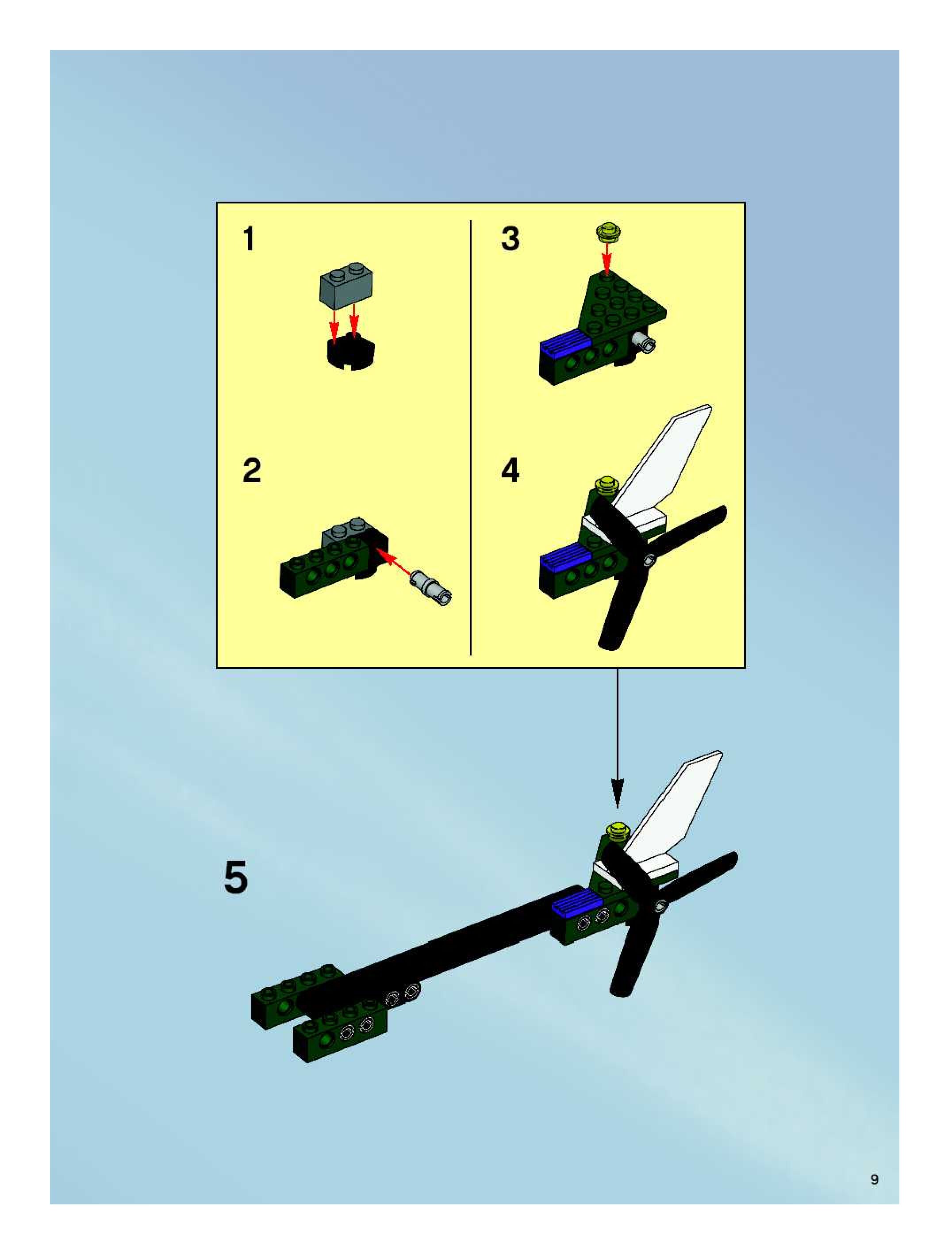 1

2

3

4

5

9