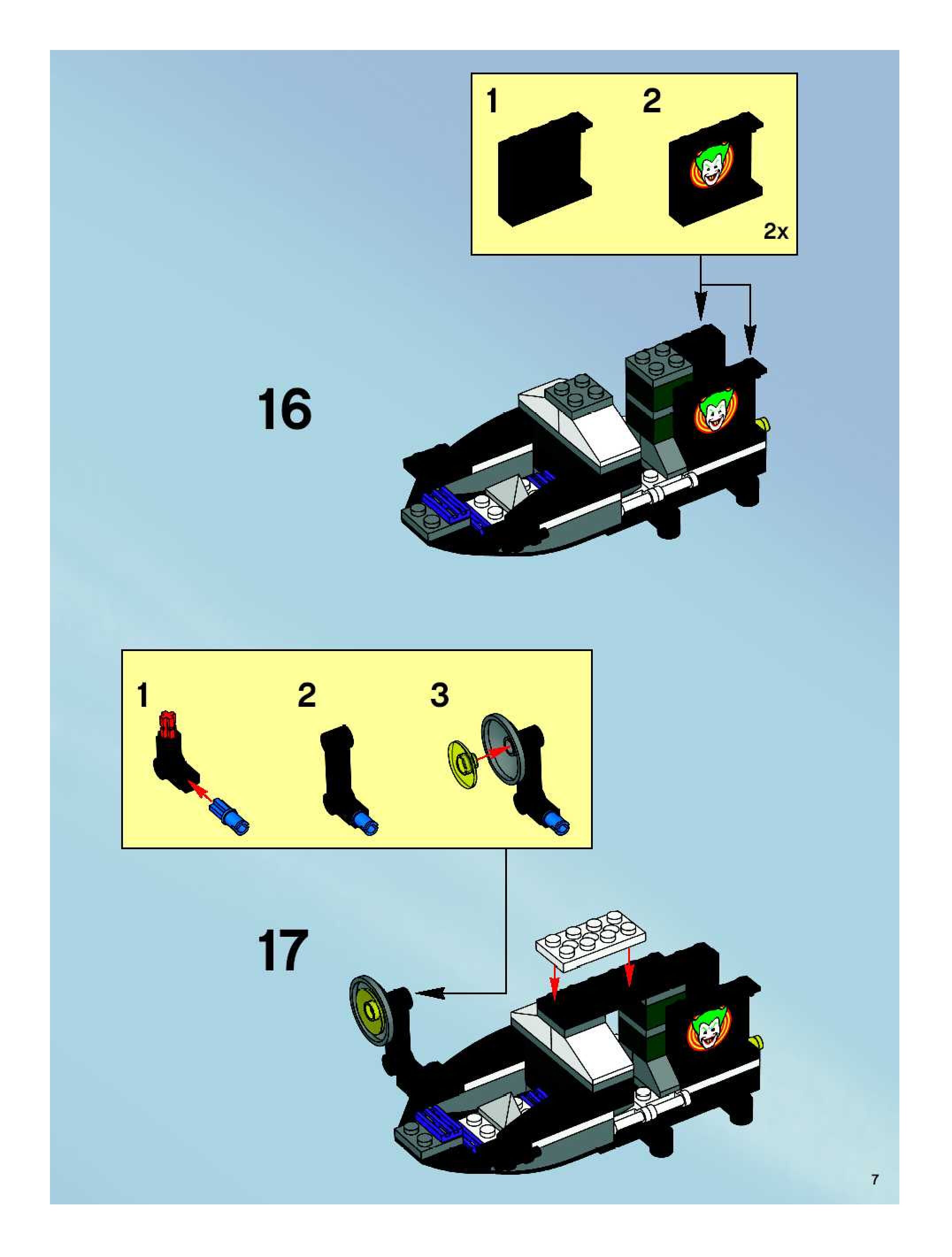 1
2
2x

16

1
2
3

17

7