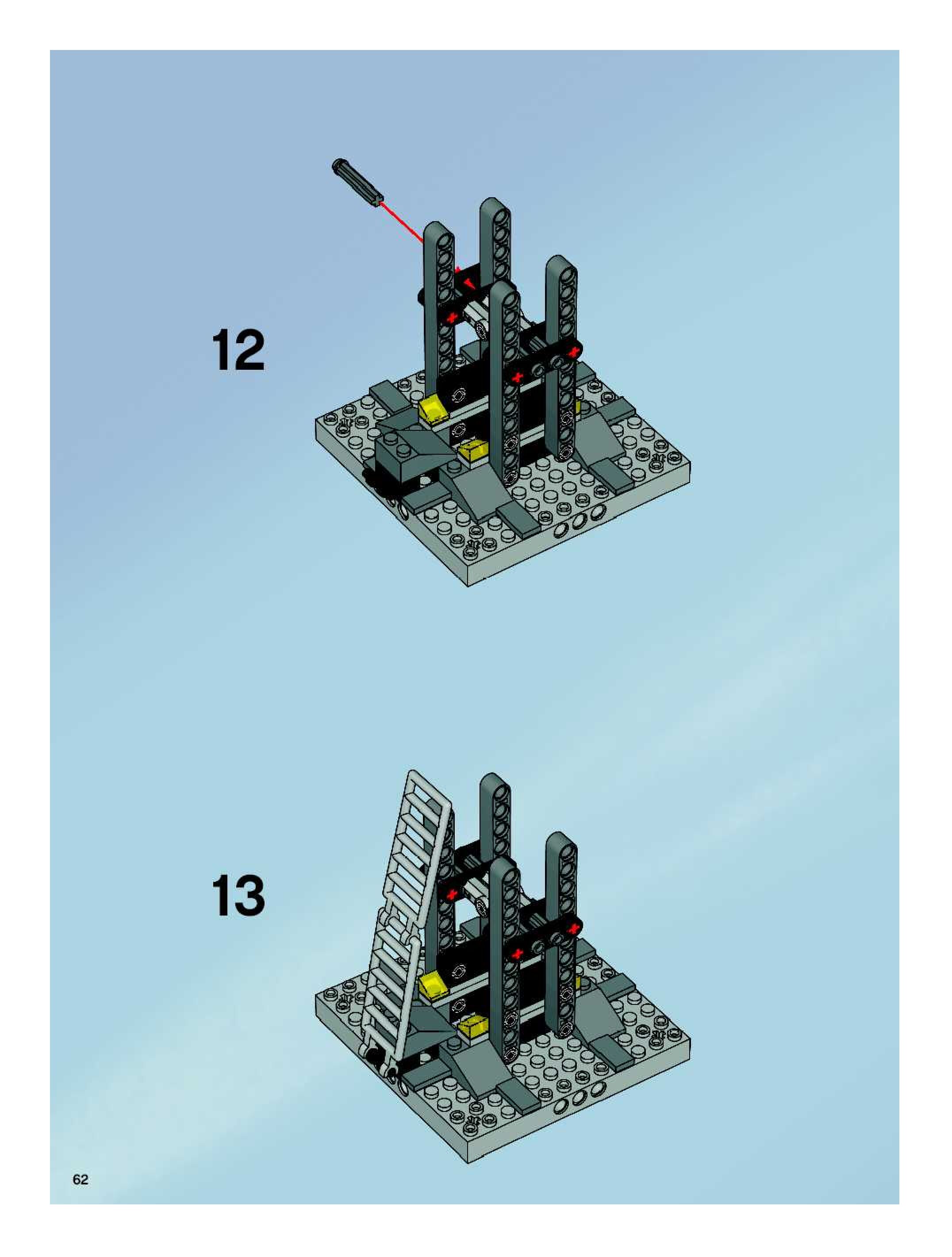 12

13

62