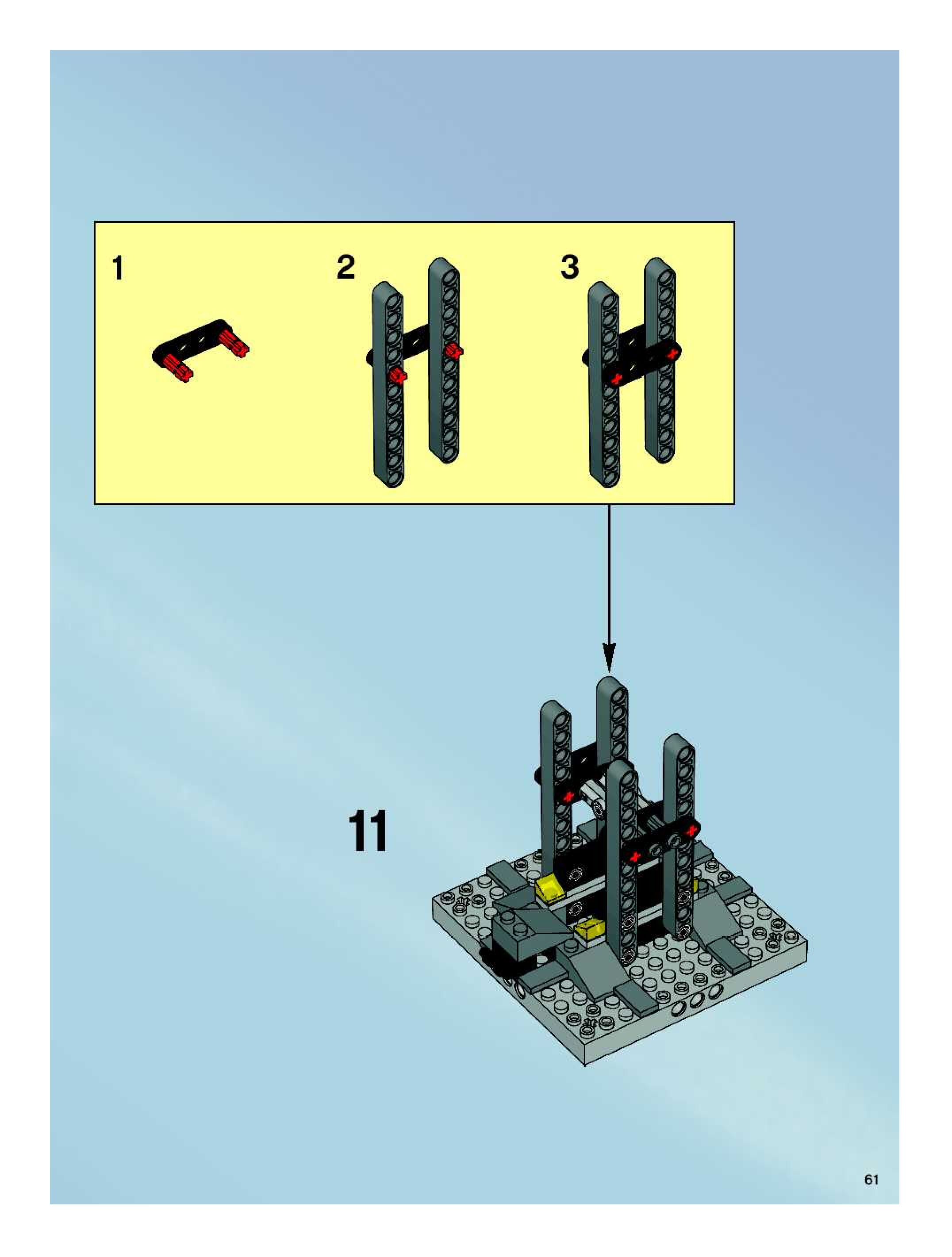 1

2

3

11

61