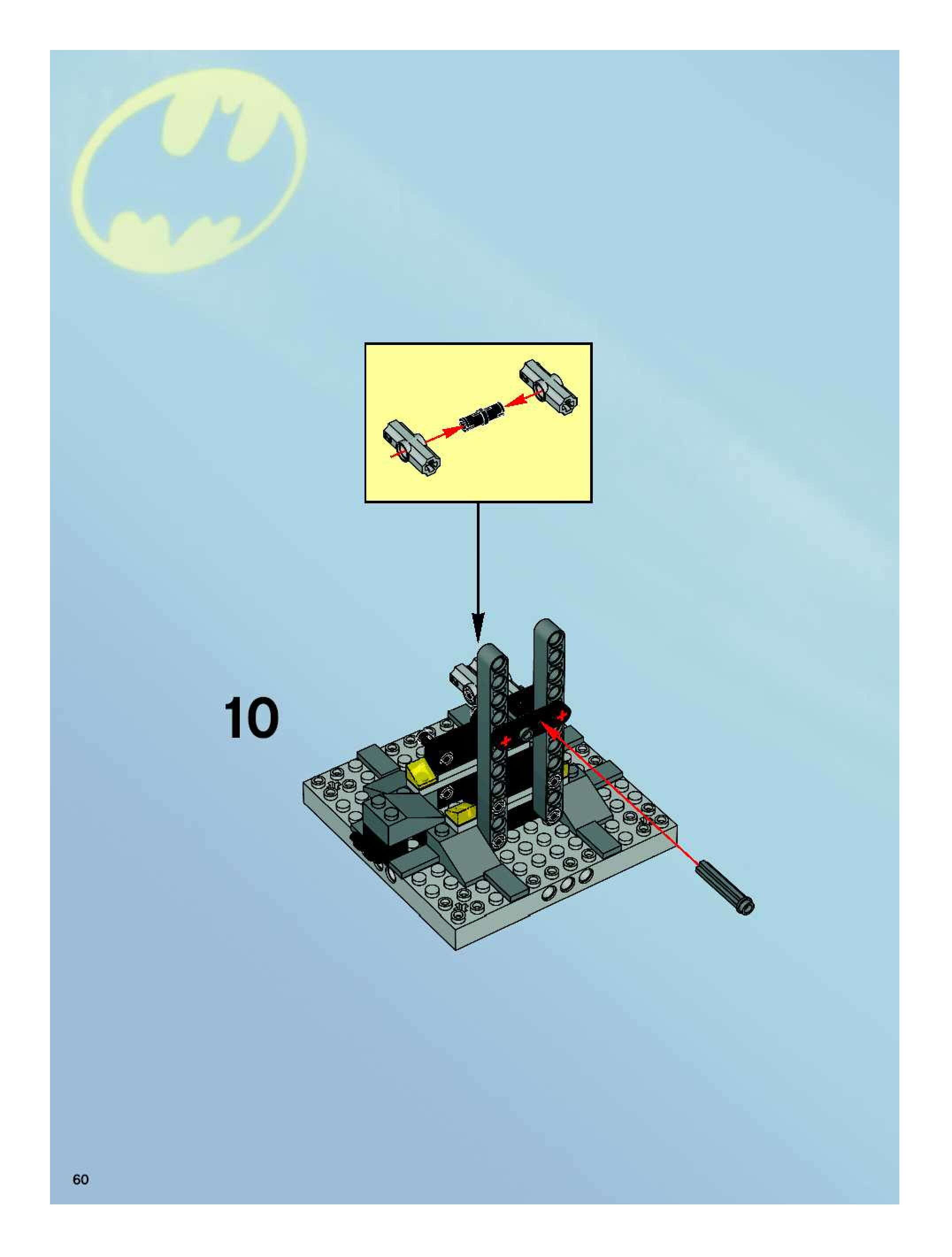 10

60