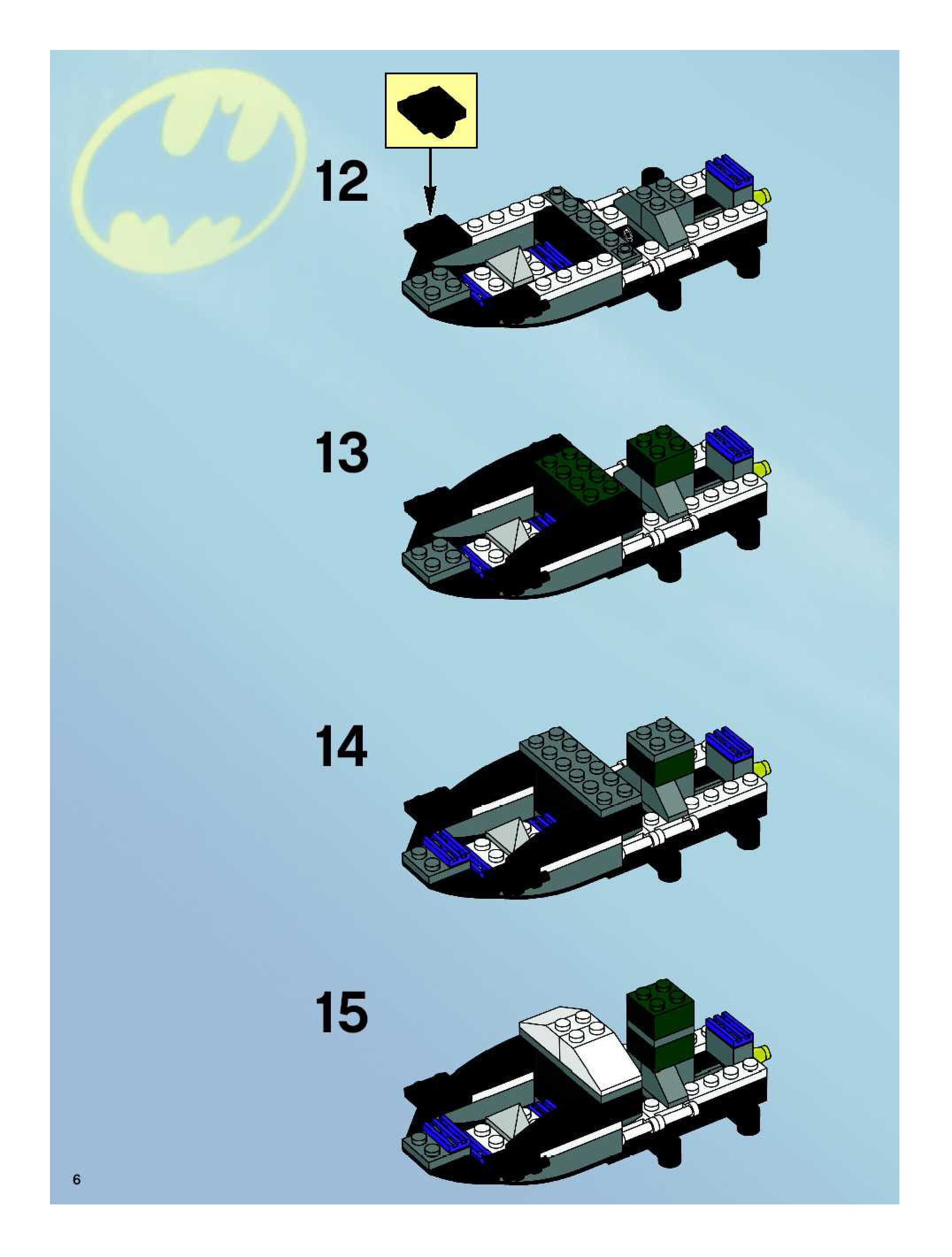 12

13

14

15

6