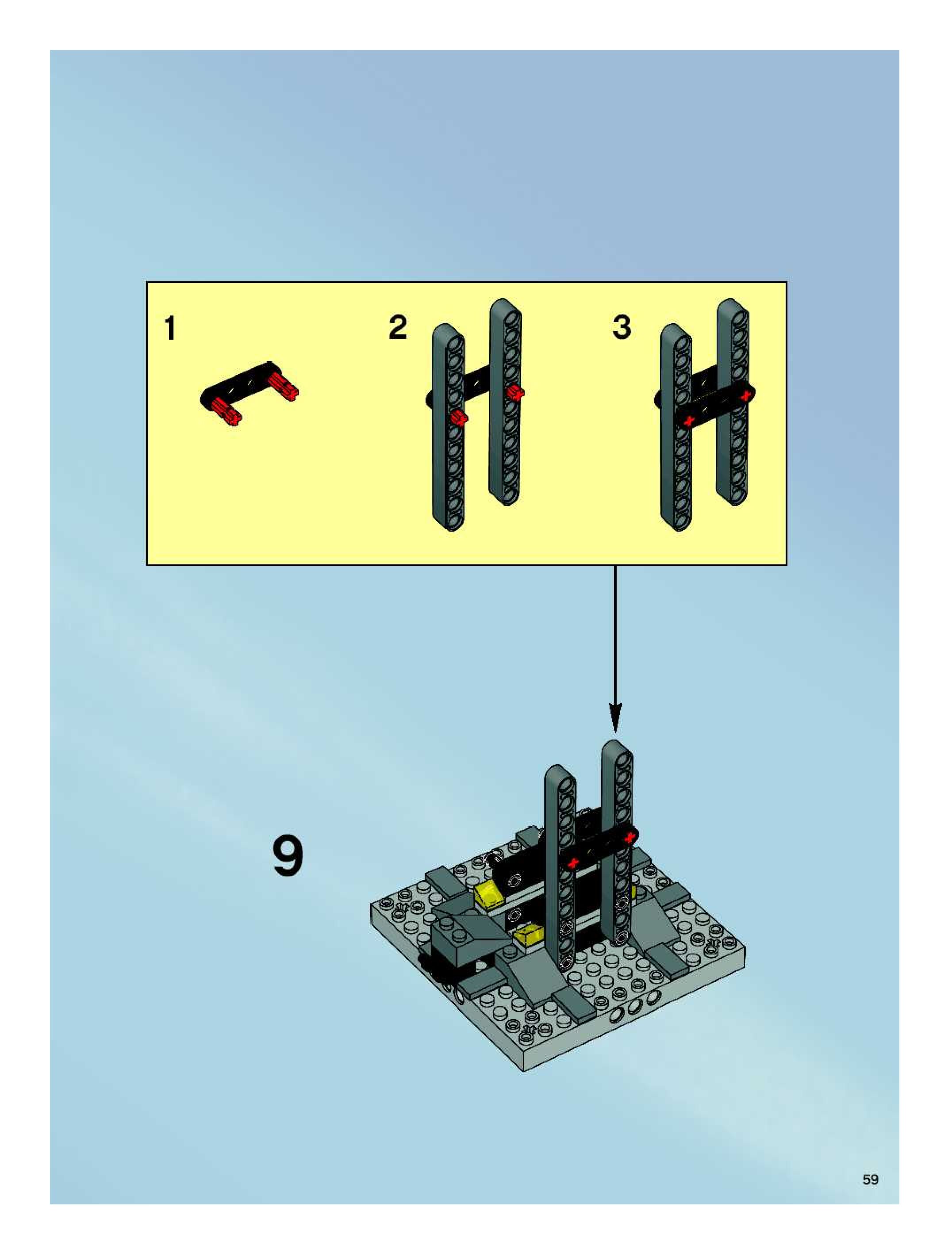 1

2

3

9

59