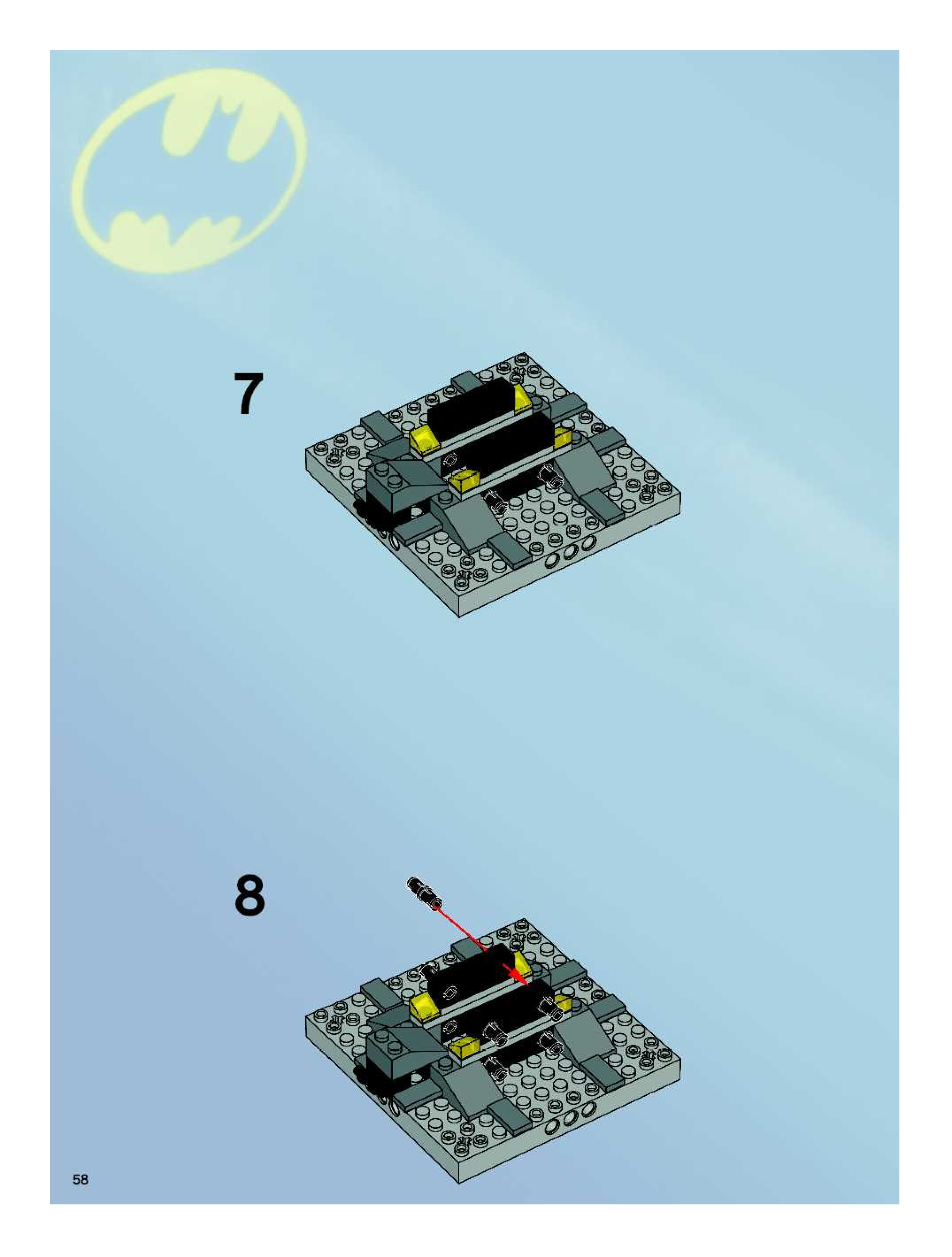 7

8

58