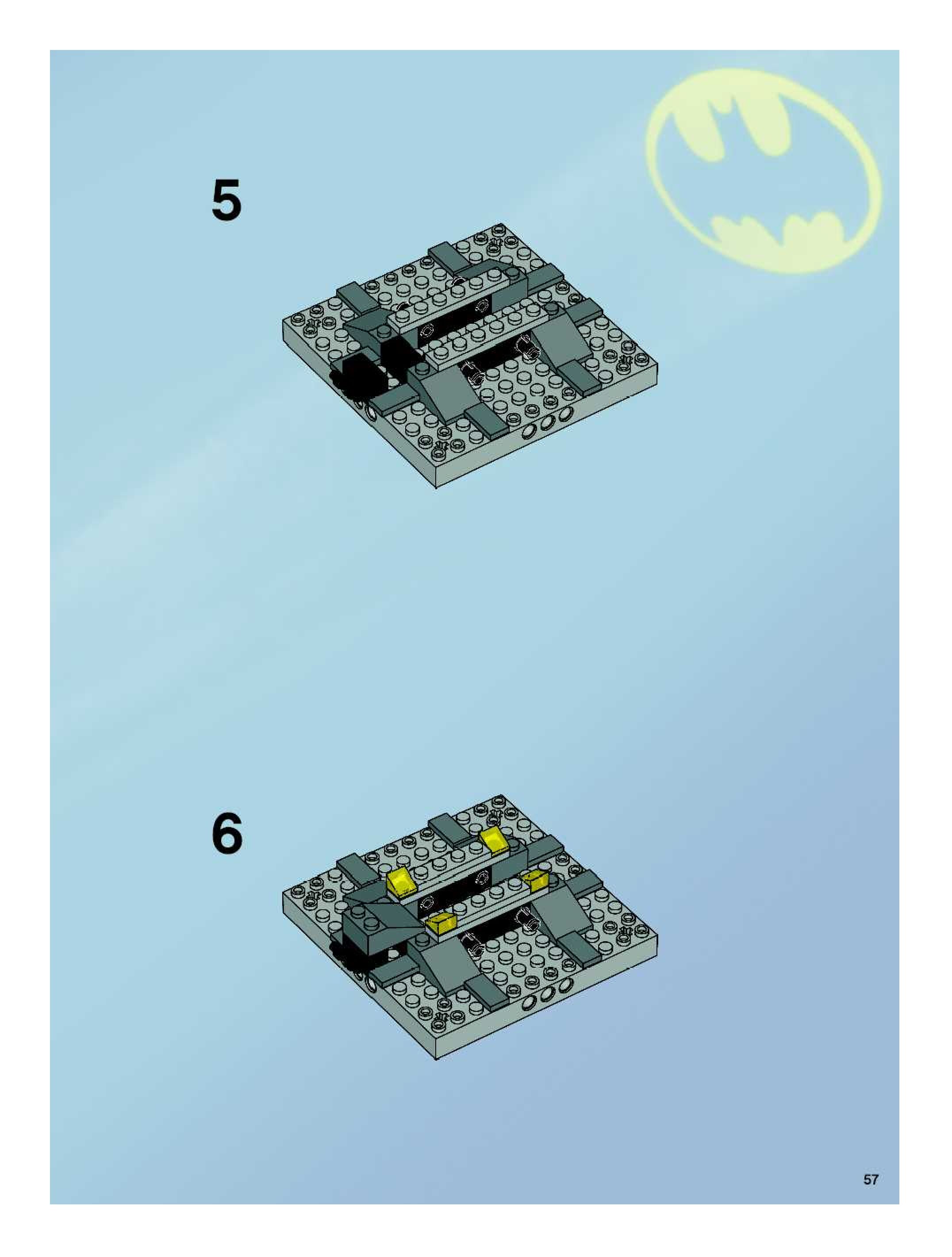 5

6

57