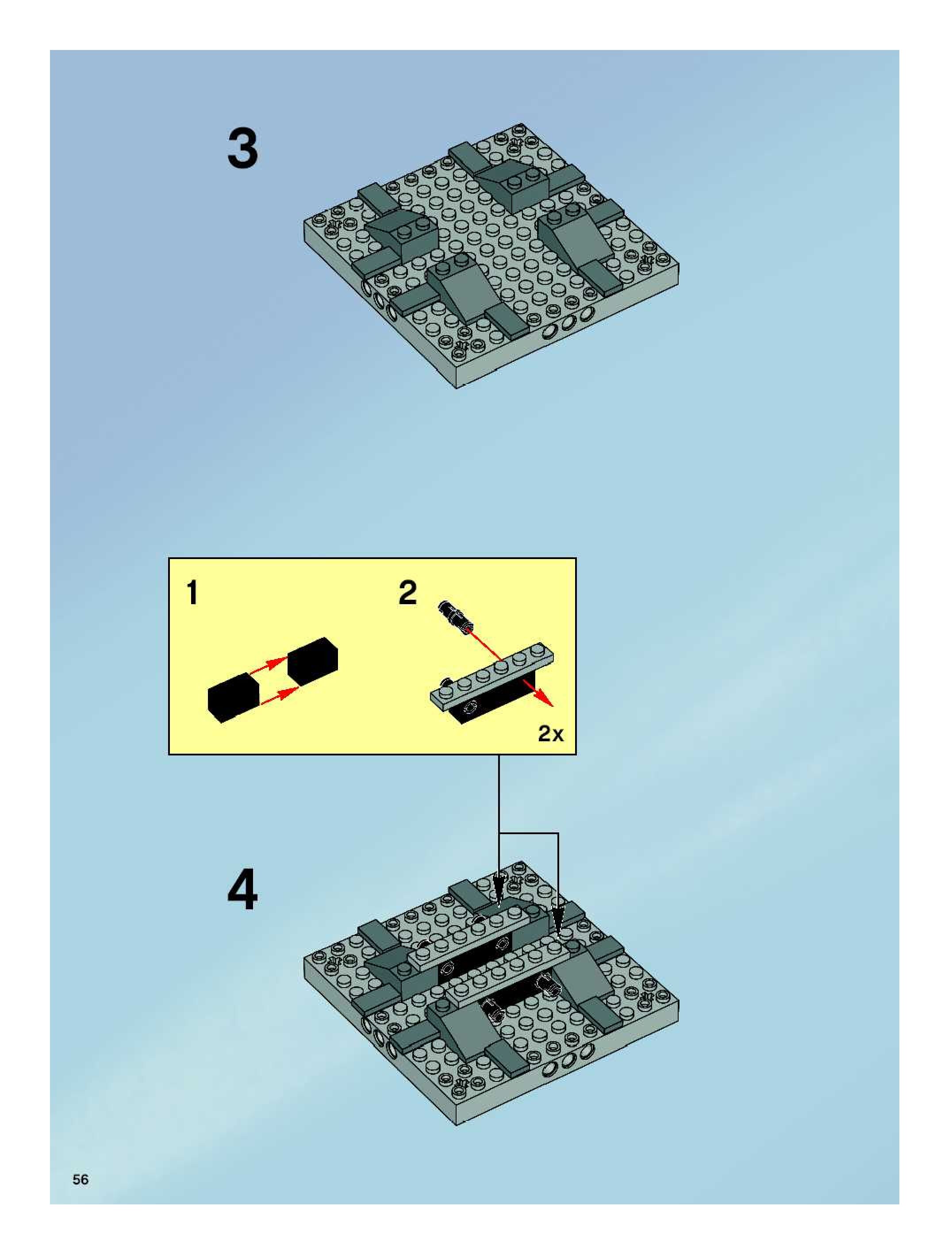 3

1

2

2x

4

56