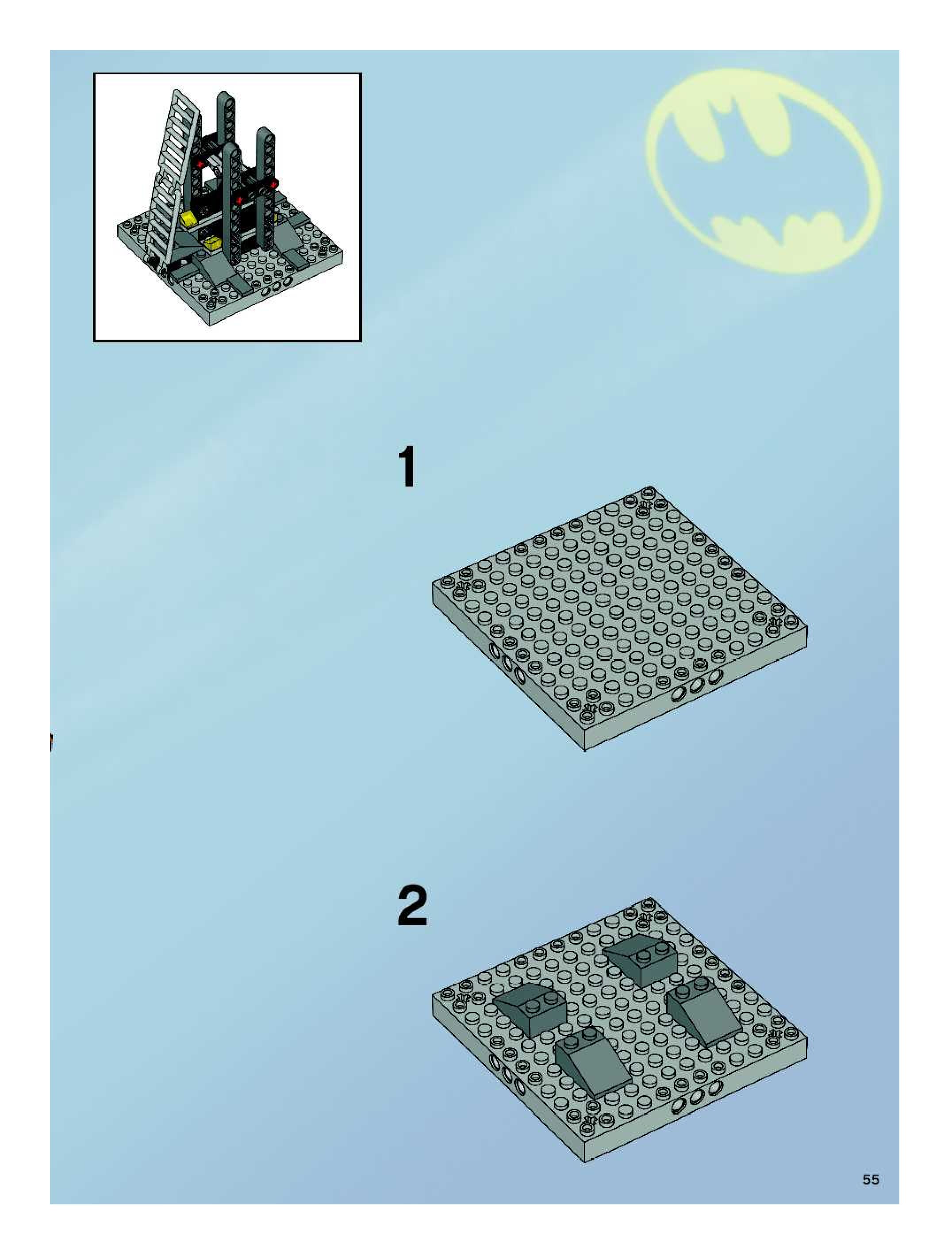 1

2

55