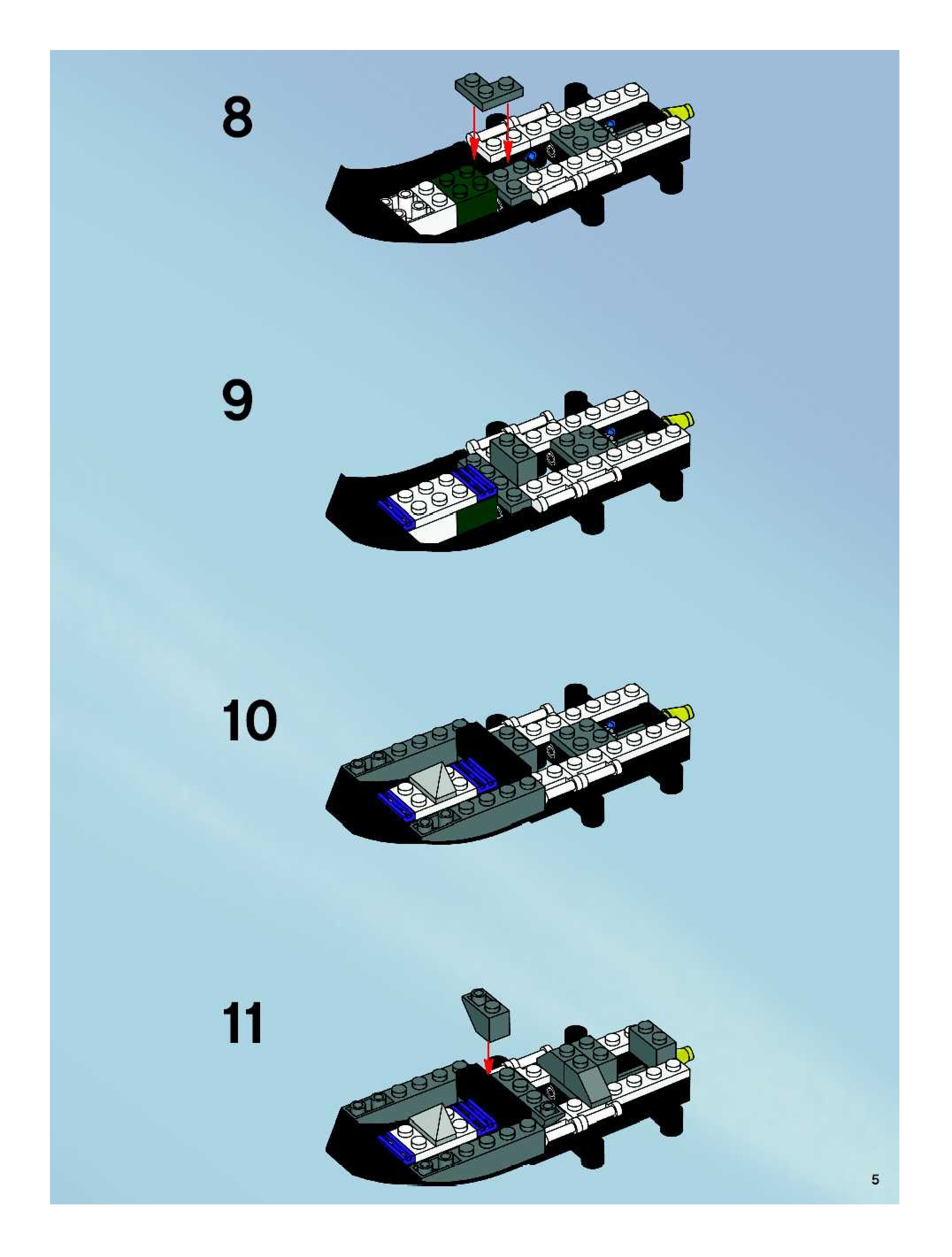 8

9

10

11

5