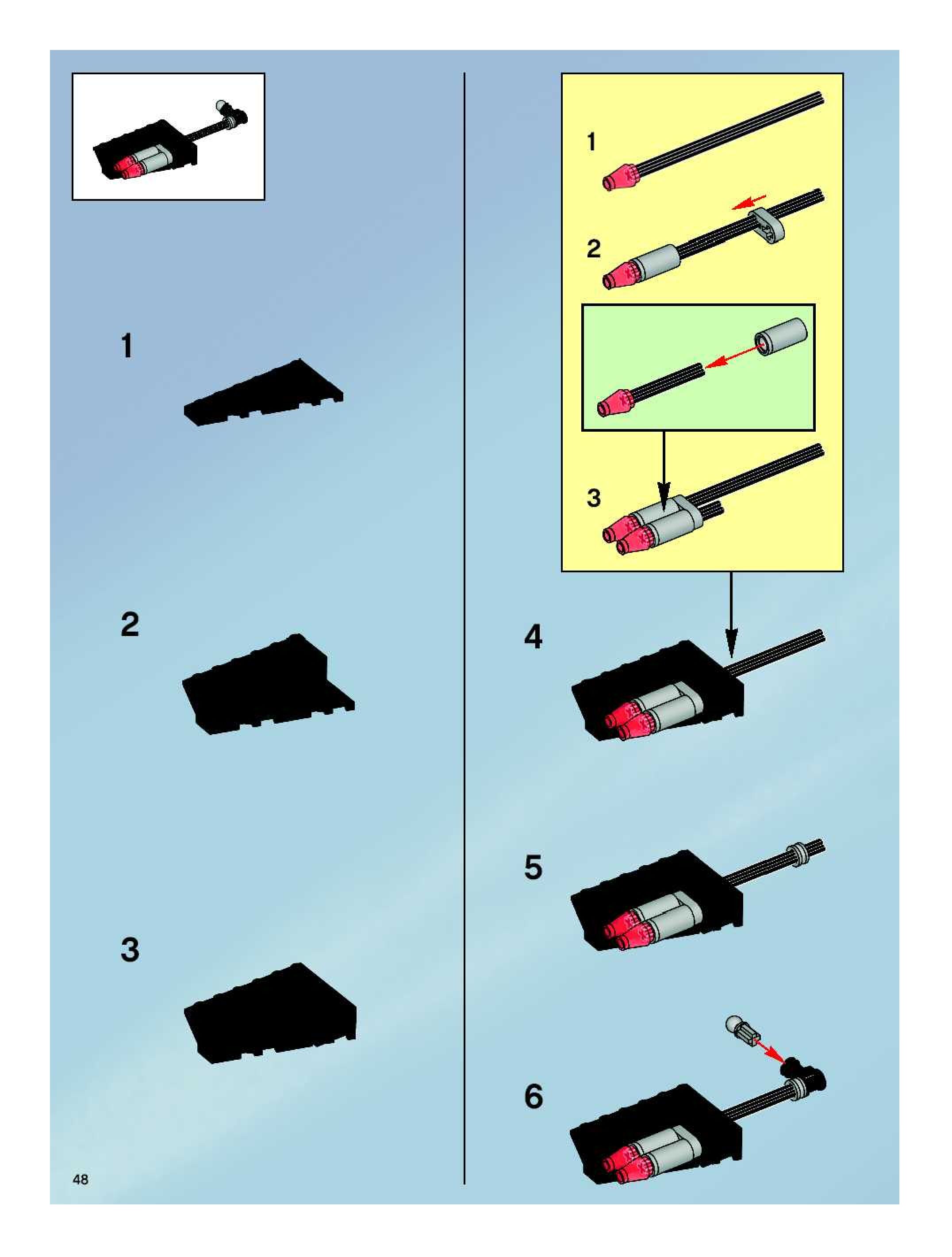 1

2

3

1

2

3

4

5

6

48