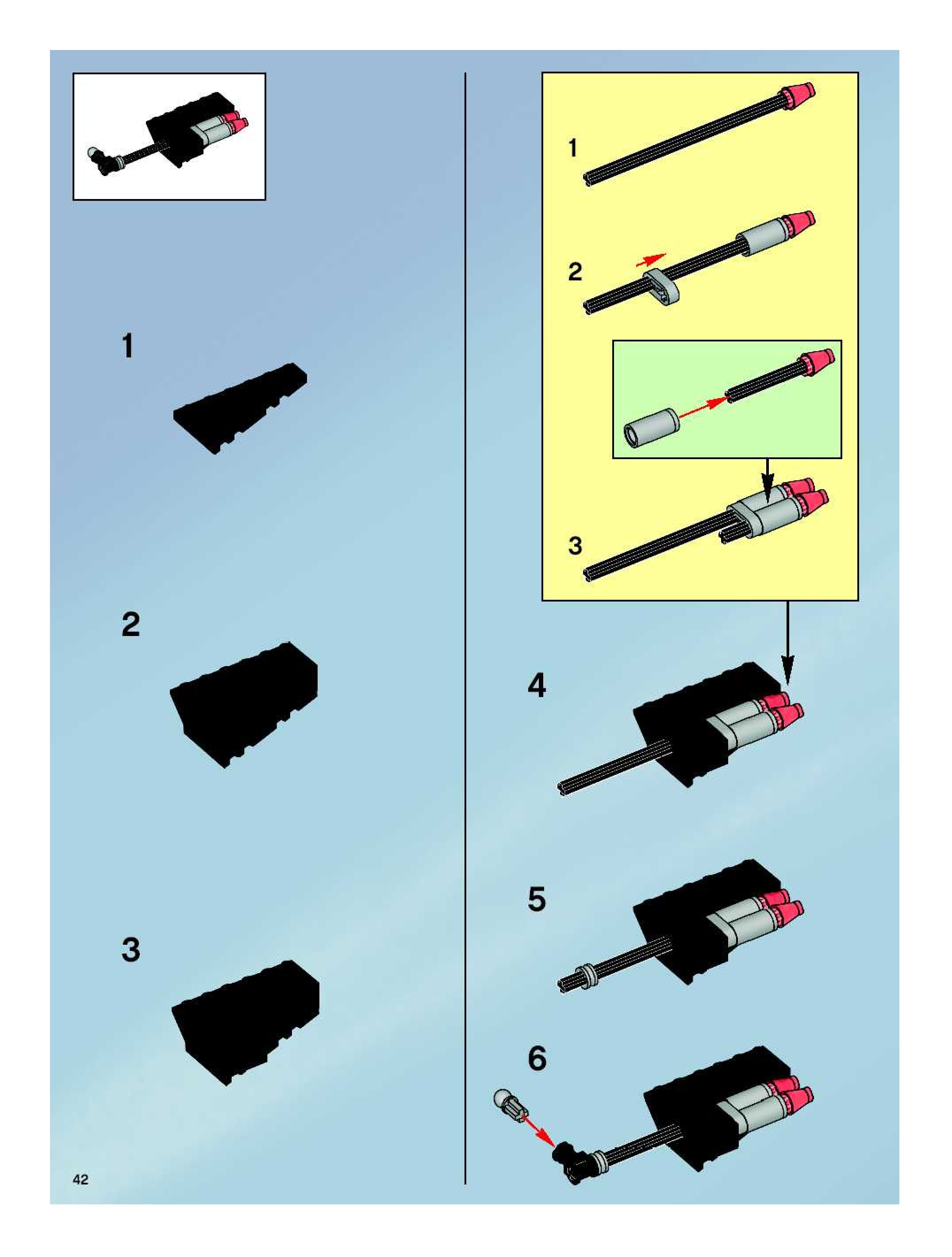 1

2

3

1

2

3

4

5

6

42