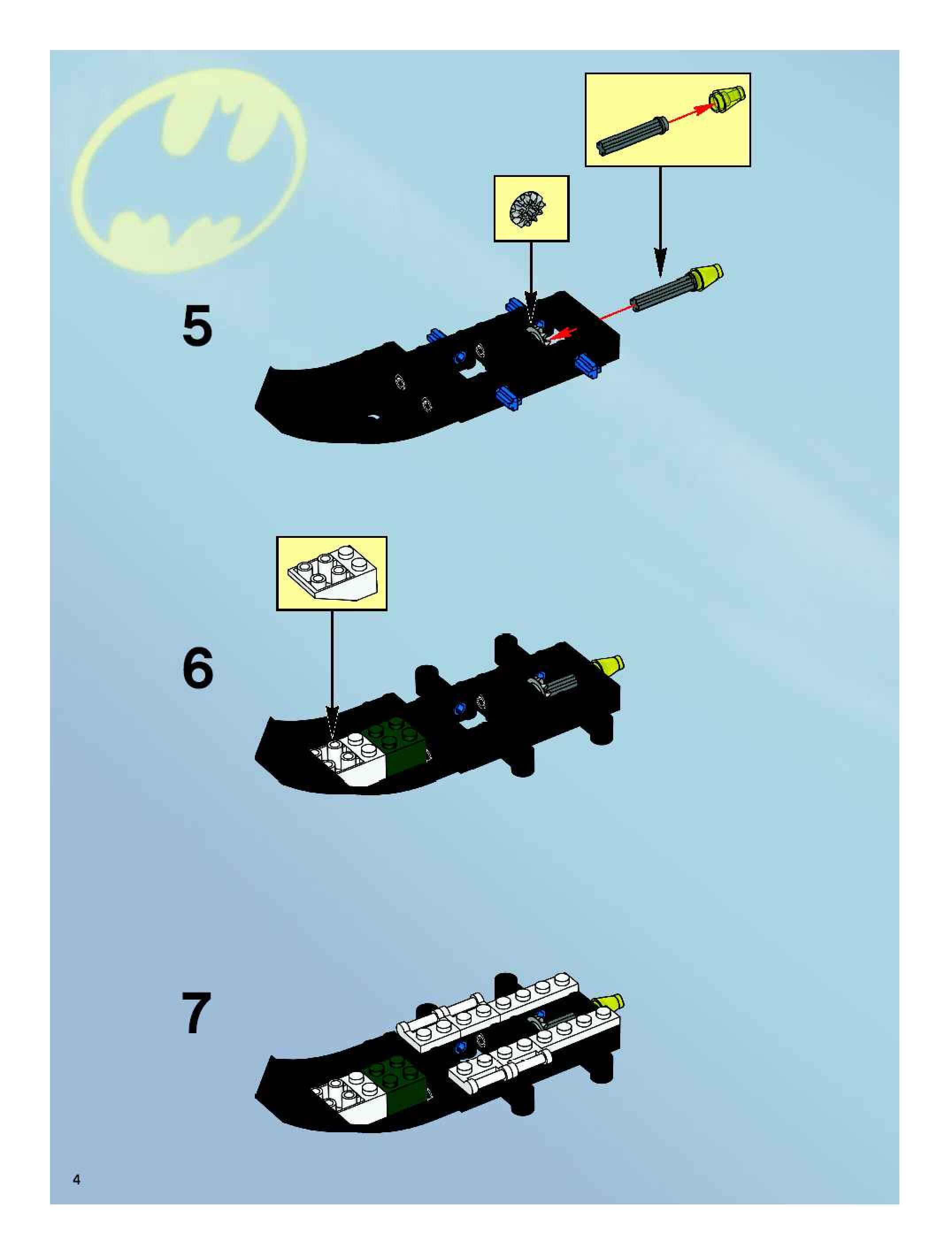 5

6

7

4