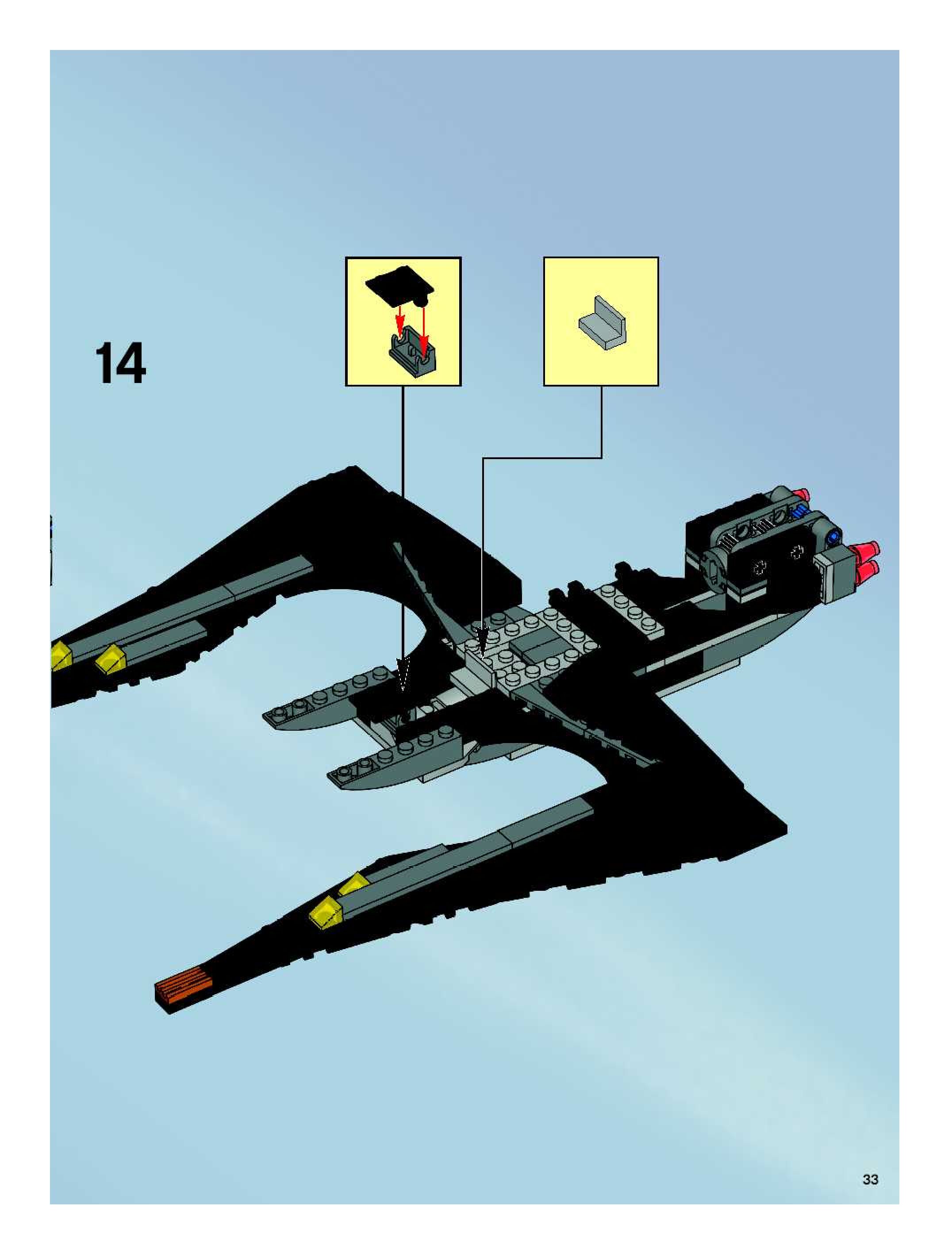 14

33