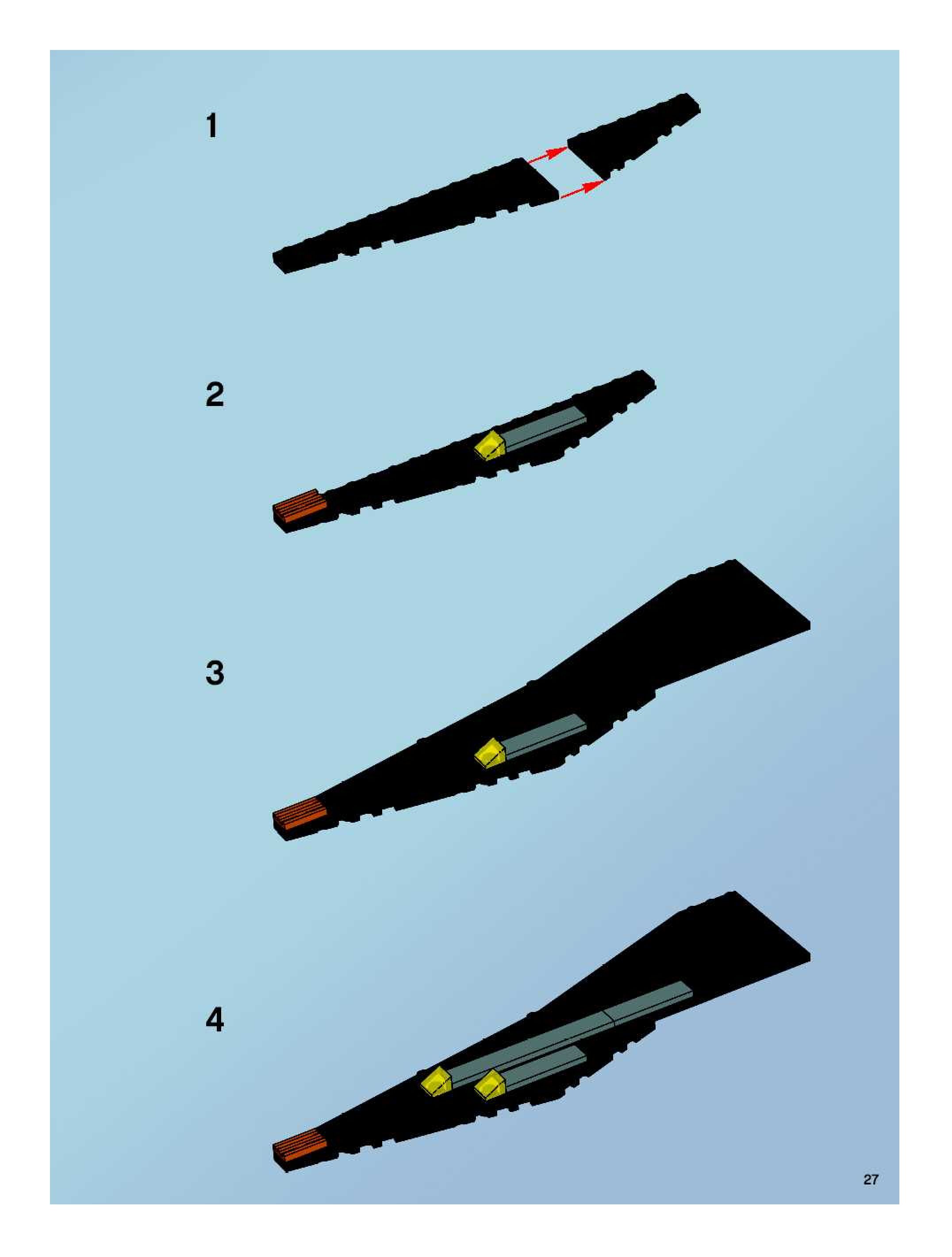 1

2

3

4

27