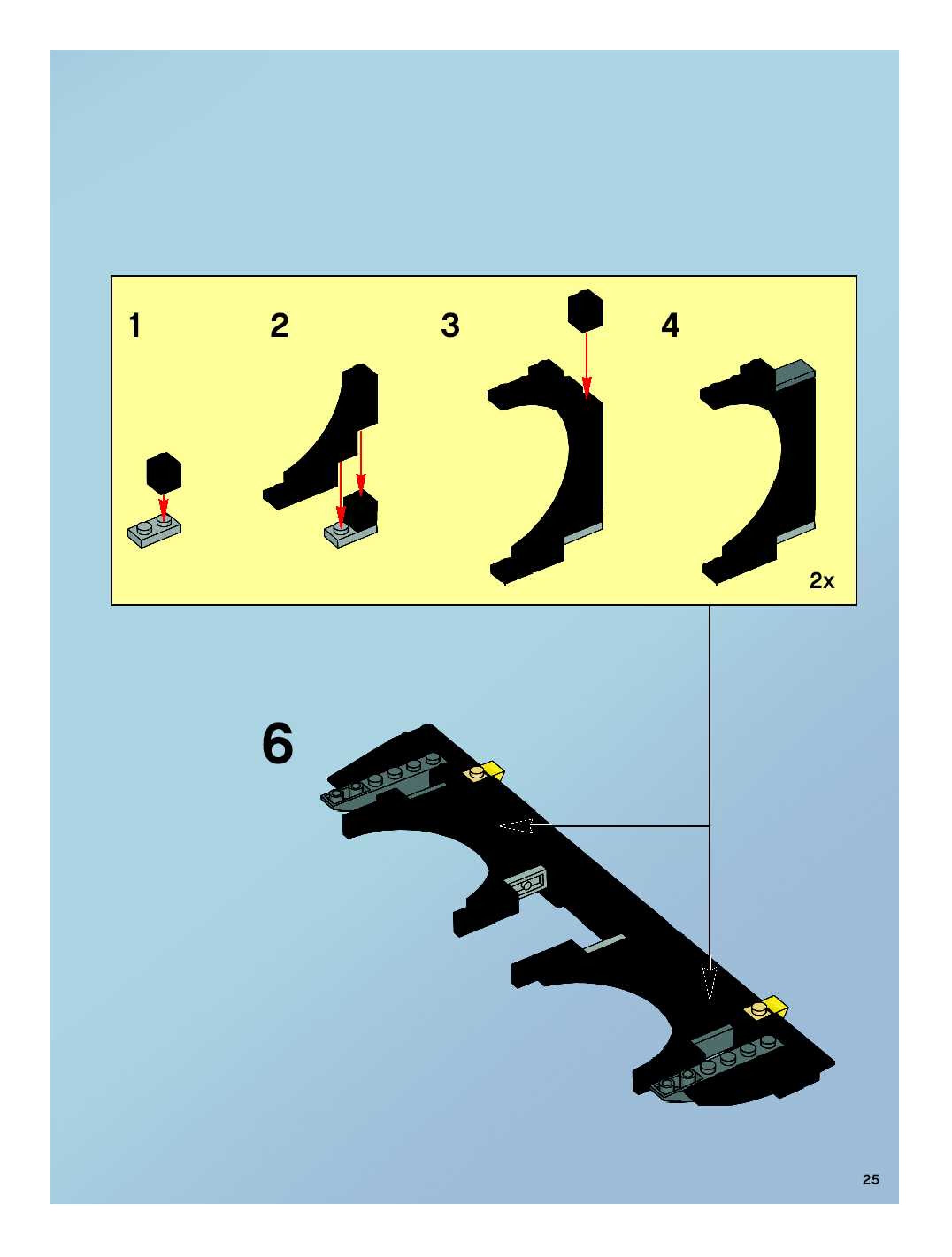 1
2
3
4
2x
6
25