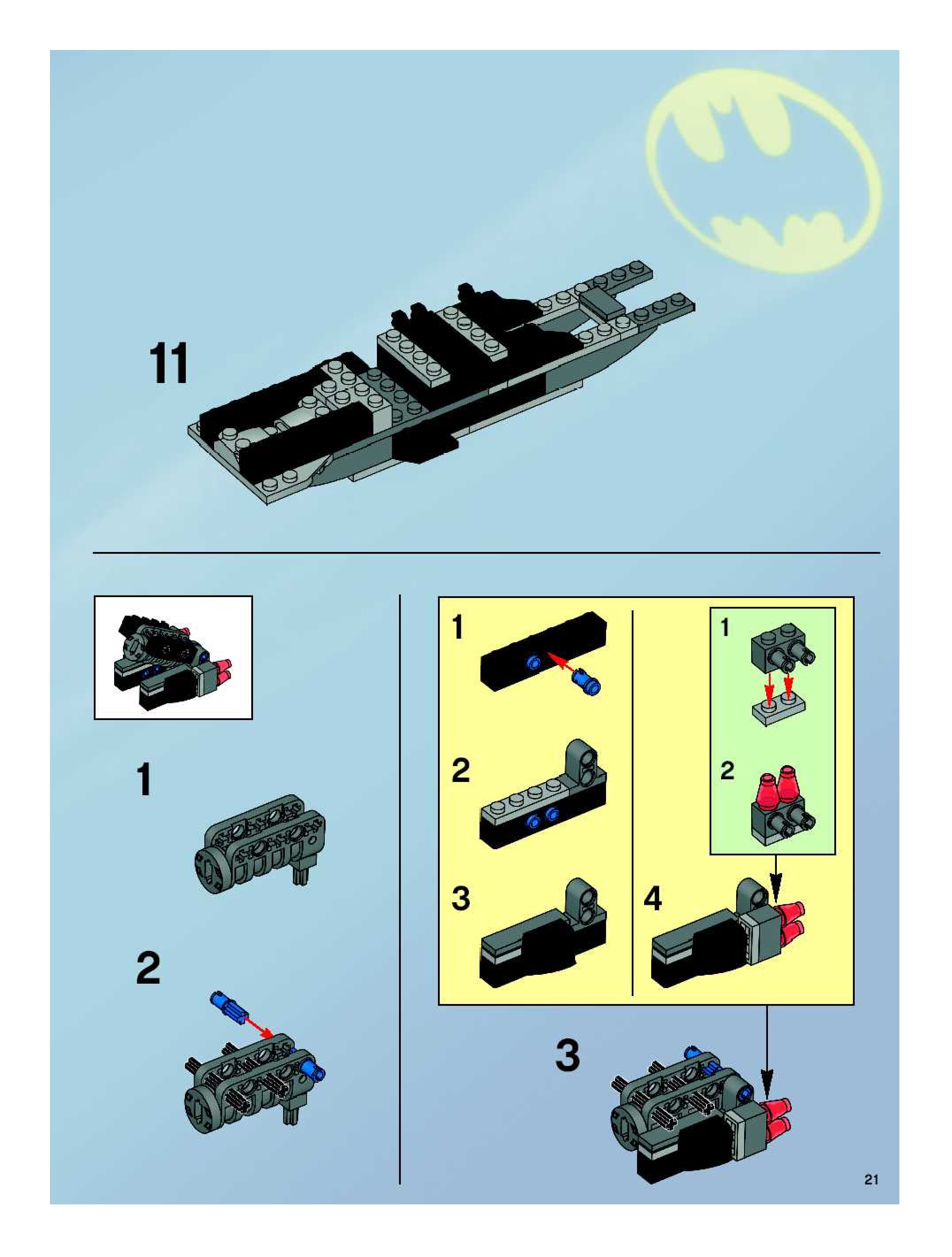 11

1

2

1

2

3

1

2

4

3

21