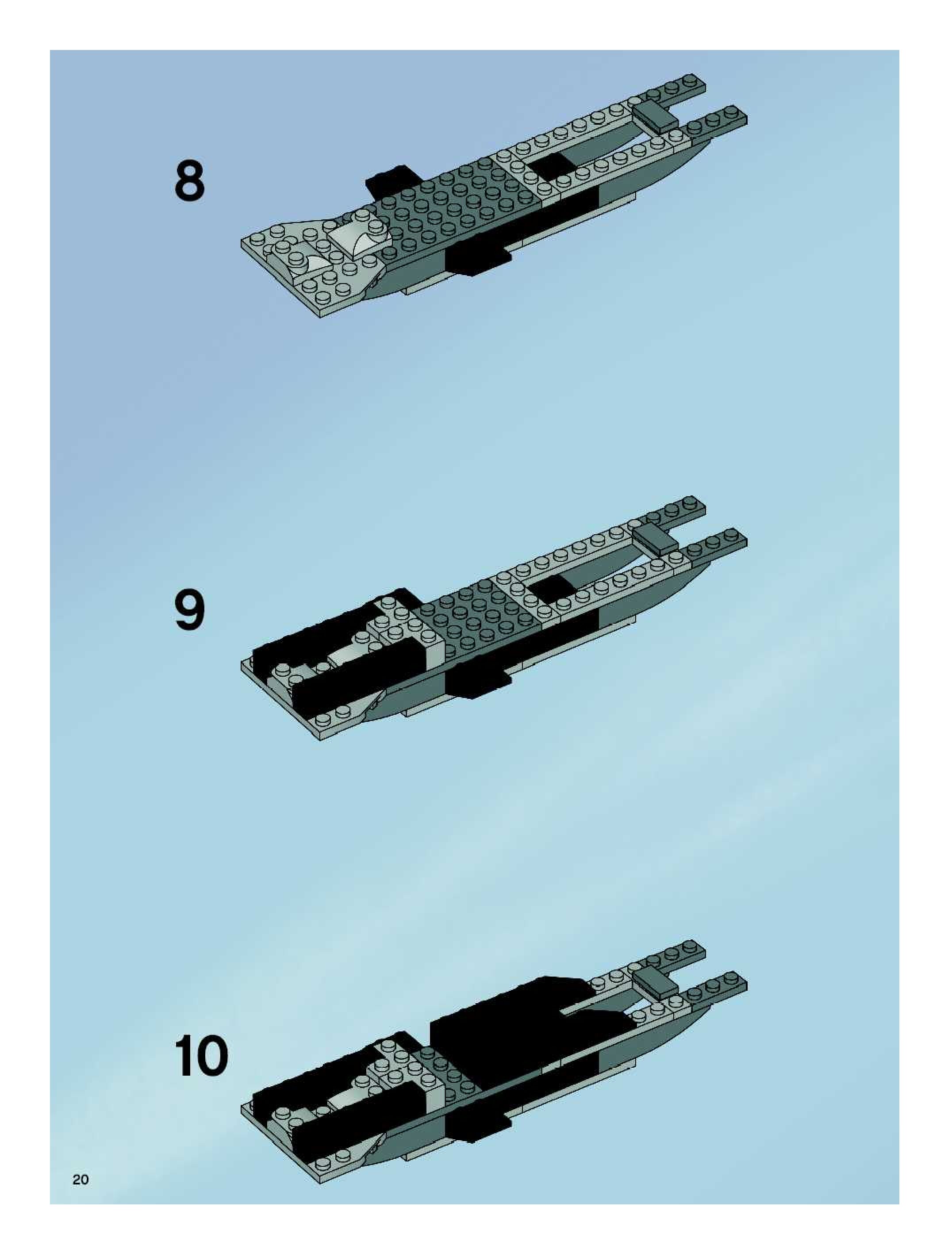 8

9

10

20