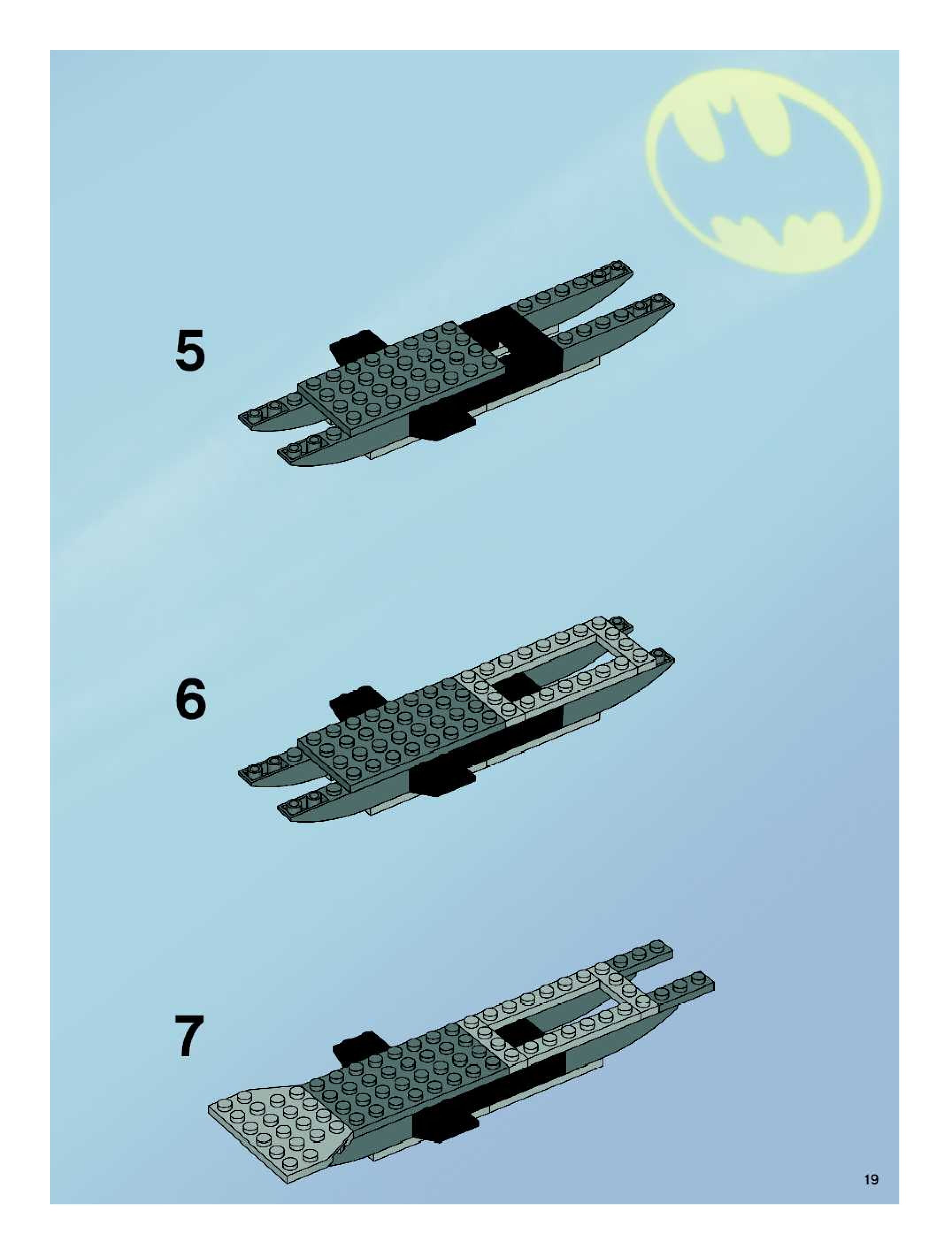 5

6

7

19