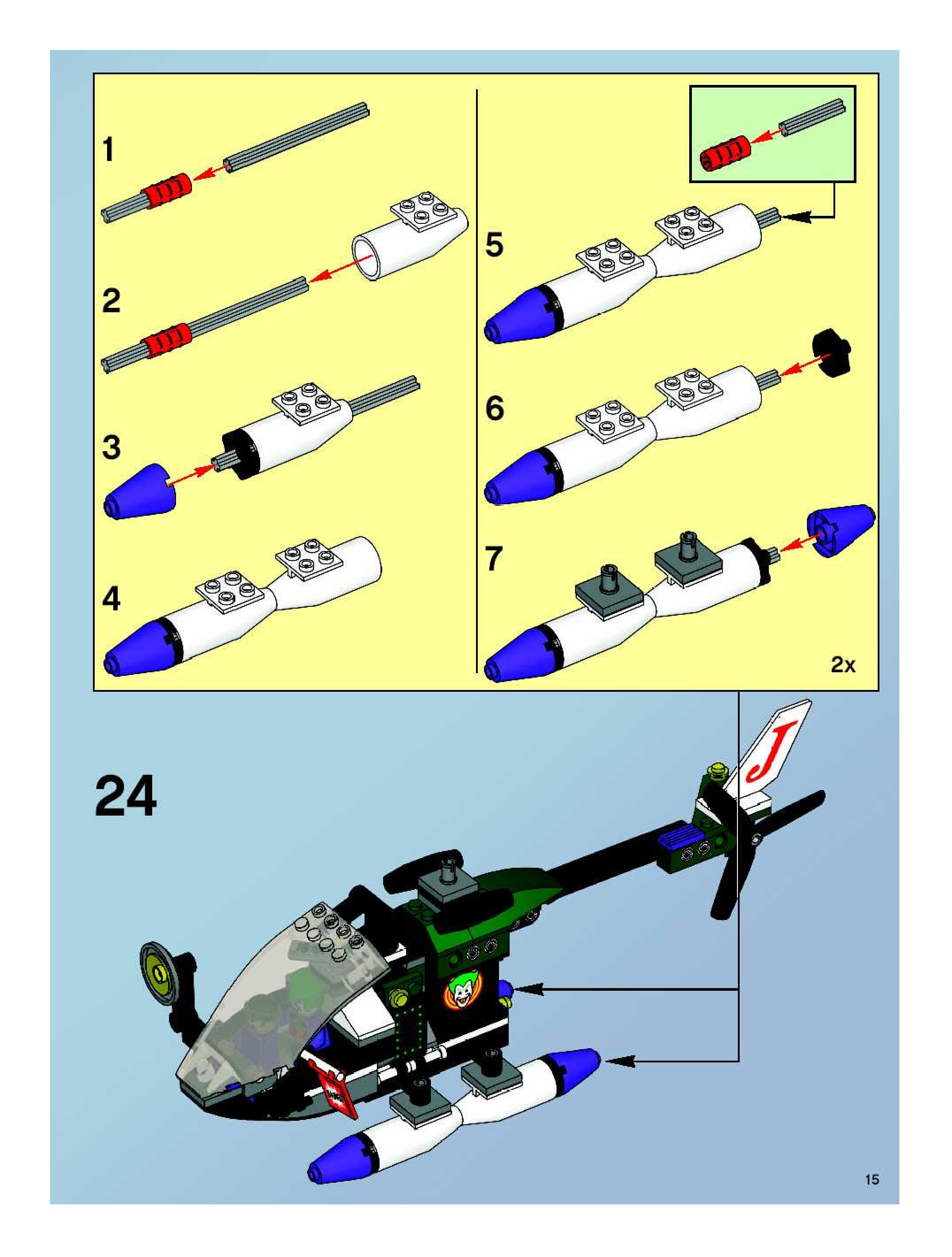 1

2

3

4

5

6

7

2x

24

J

15