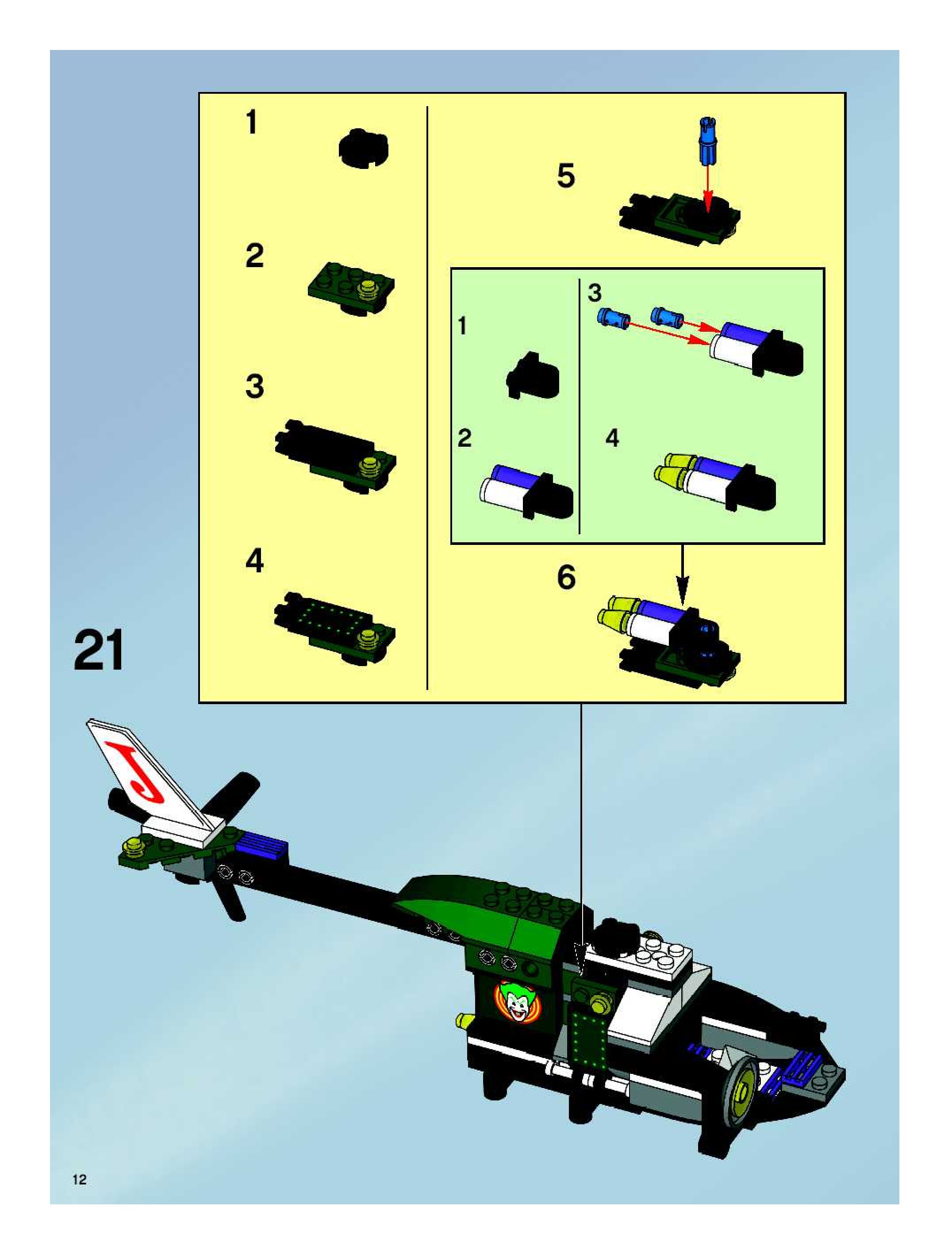 1

2

3

4

5

1

2

3

4

6

21

J

12