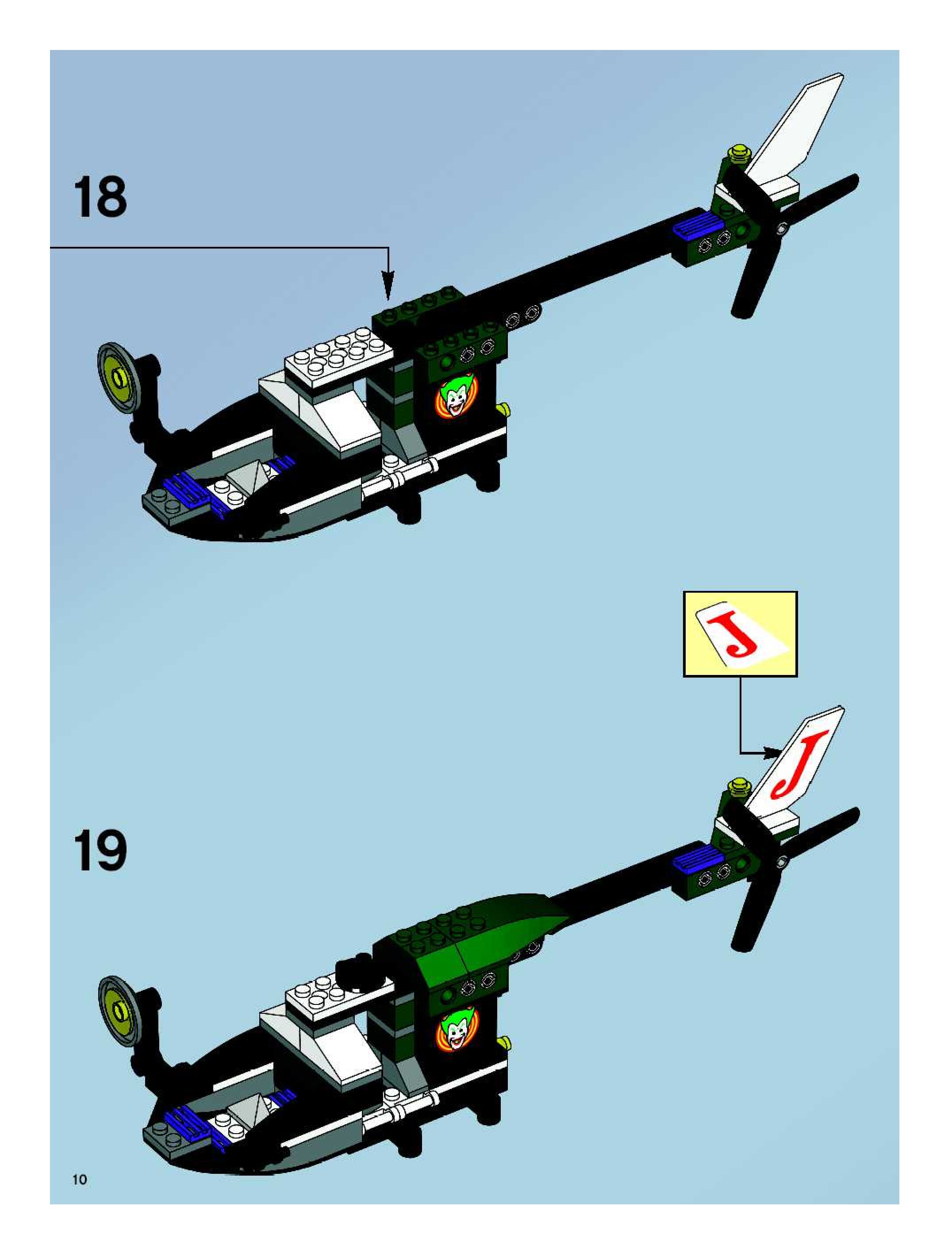 18

J

J

19

10