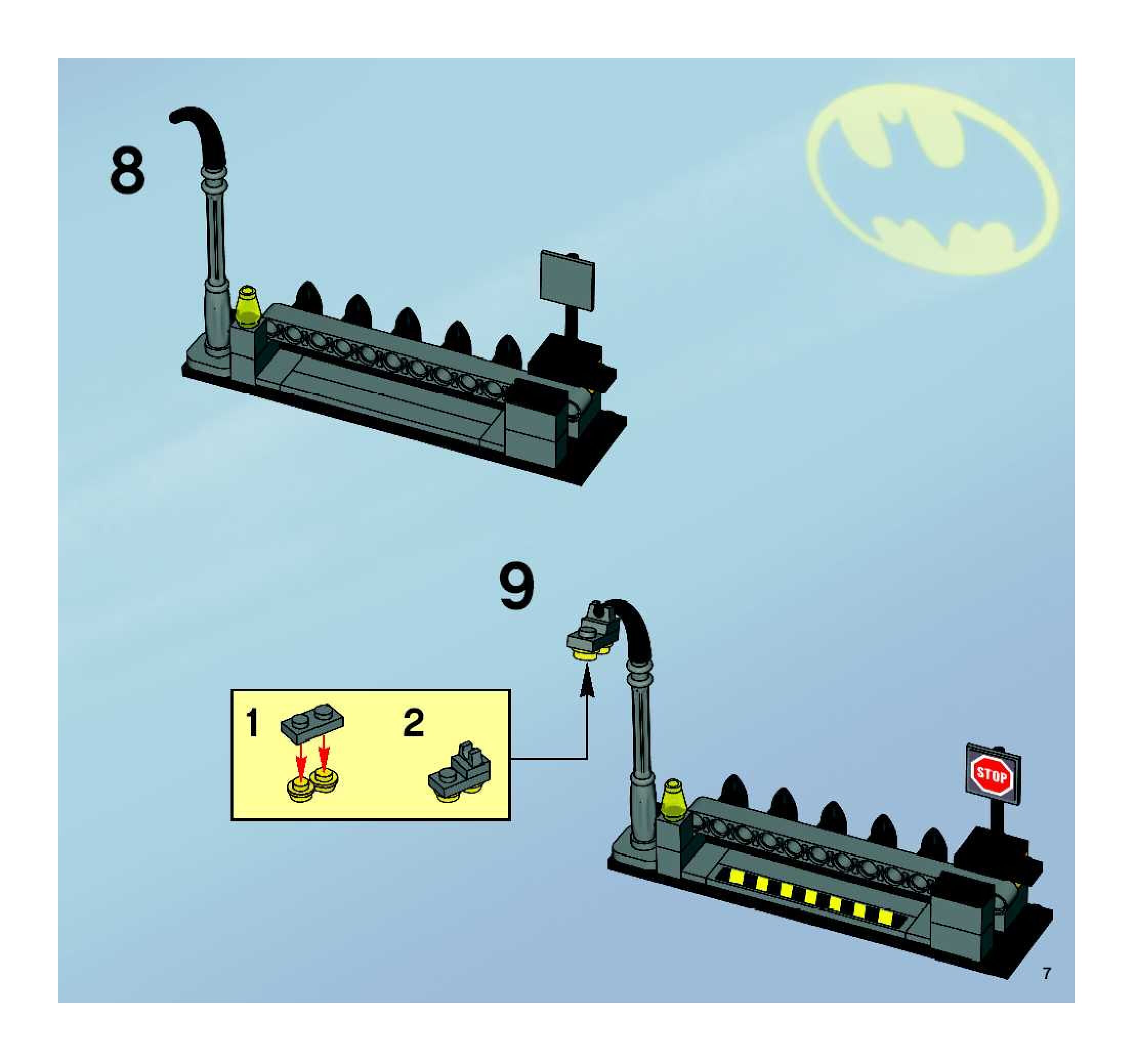 8

9

1

2

STOP

7