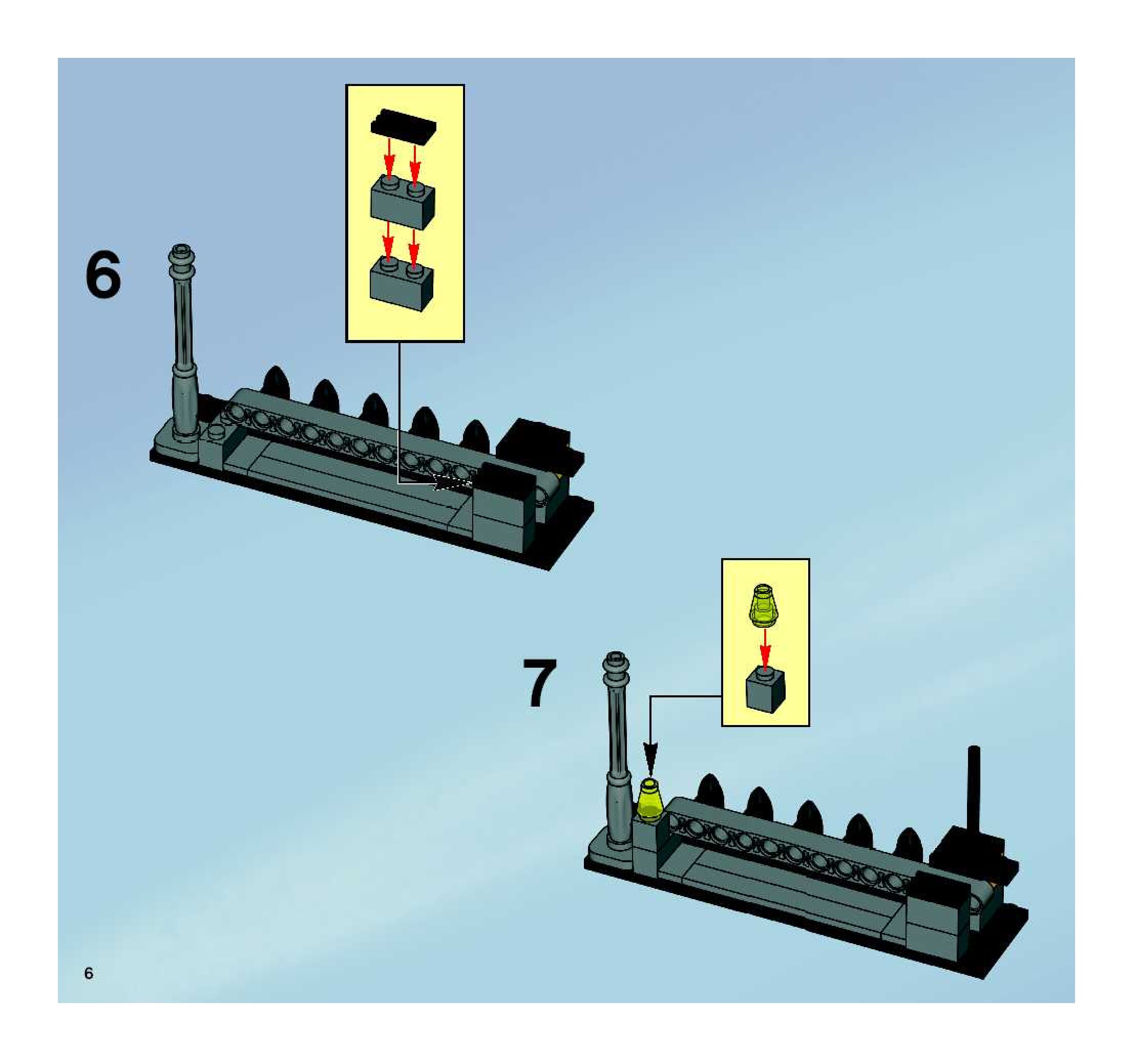 6

7

6