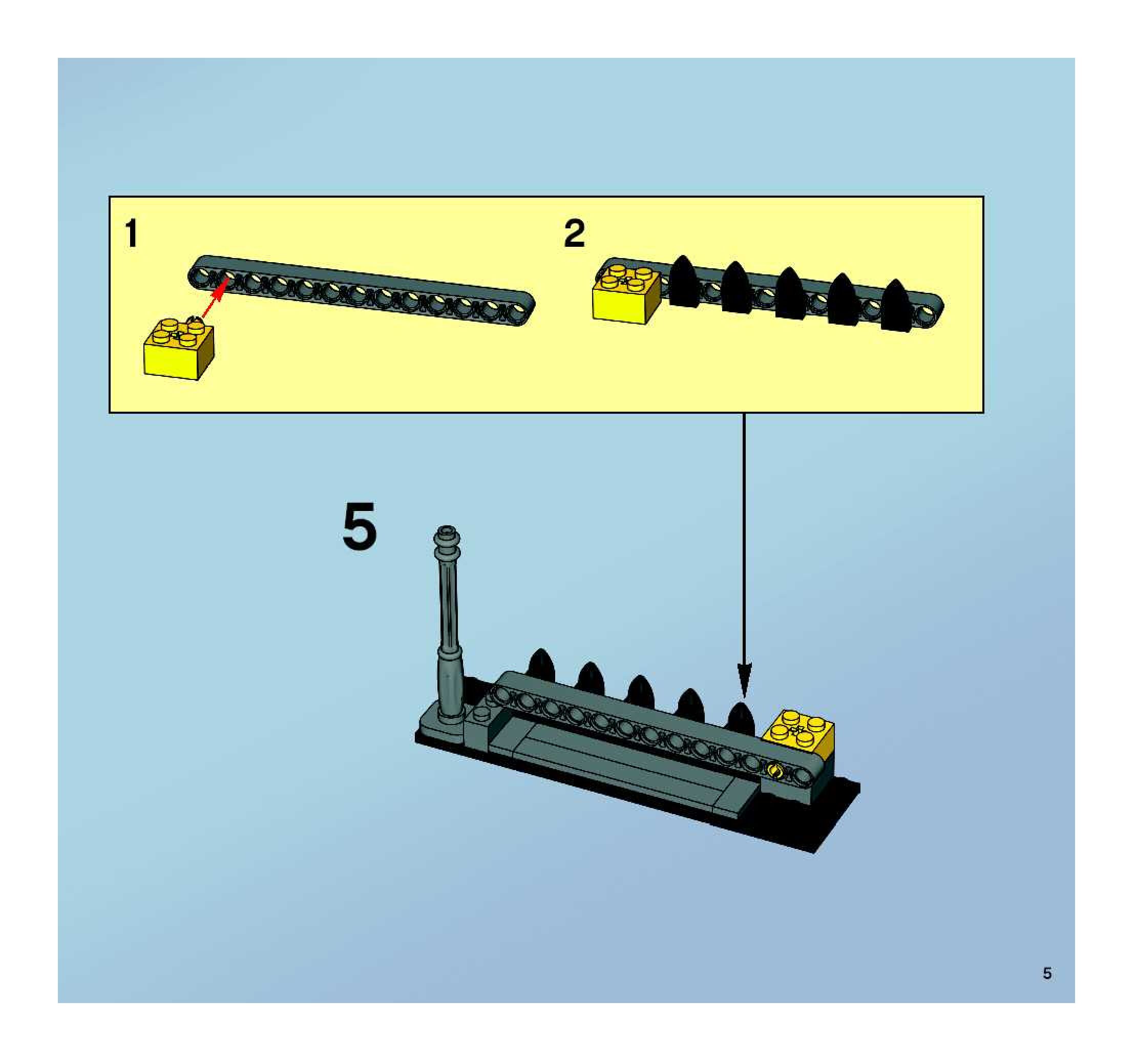 1

2

5

5