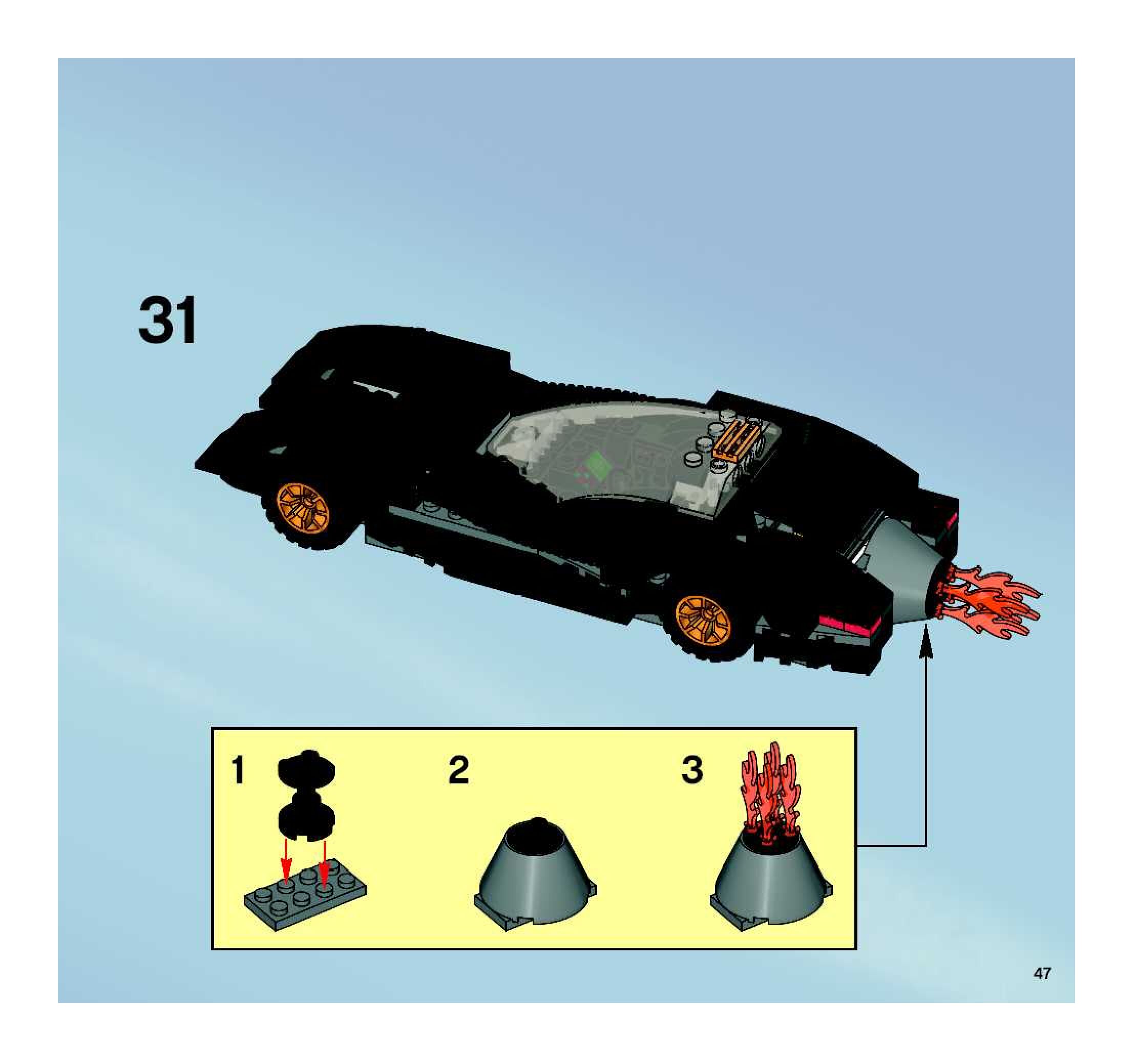 31

1

2

3

47