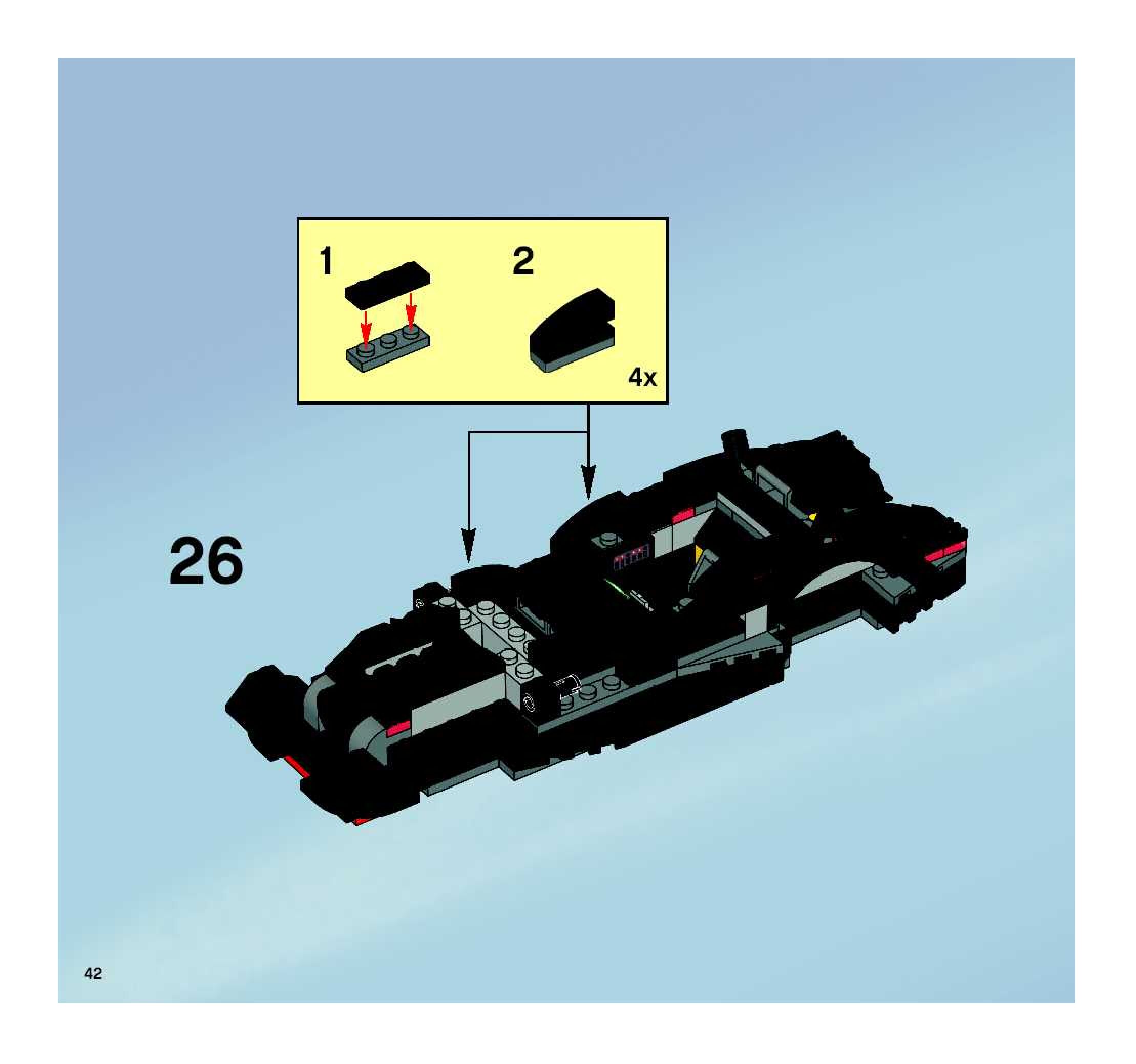 1

2

4x

26

42