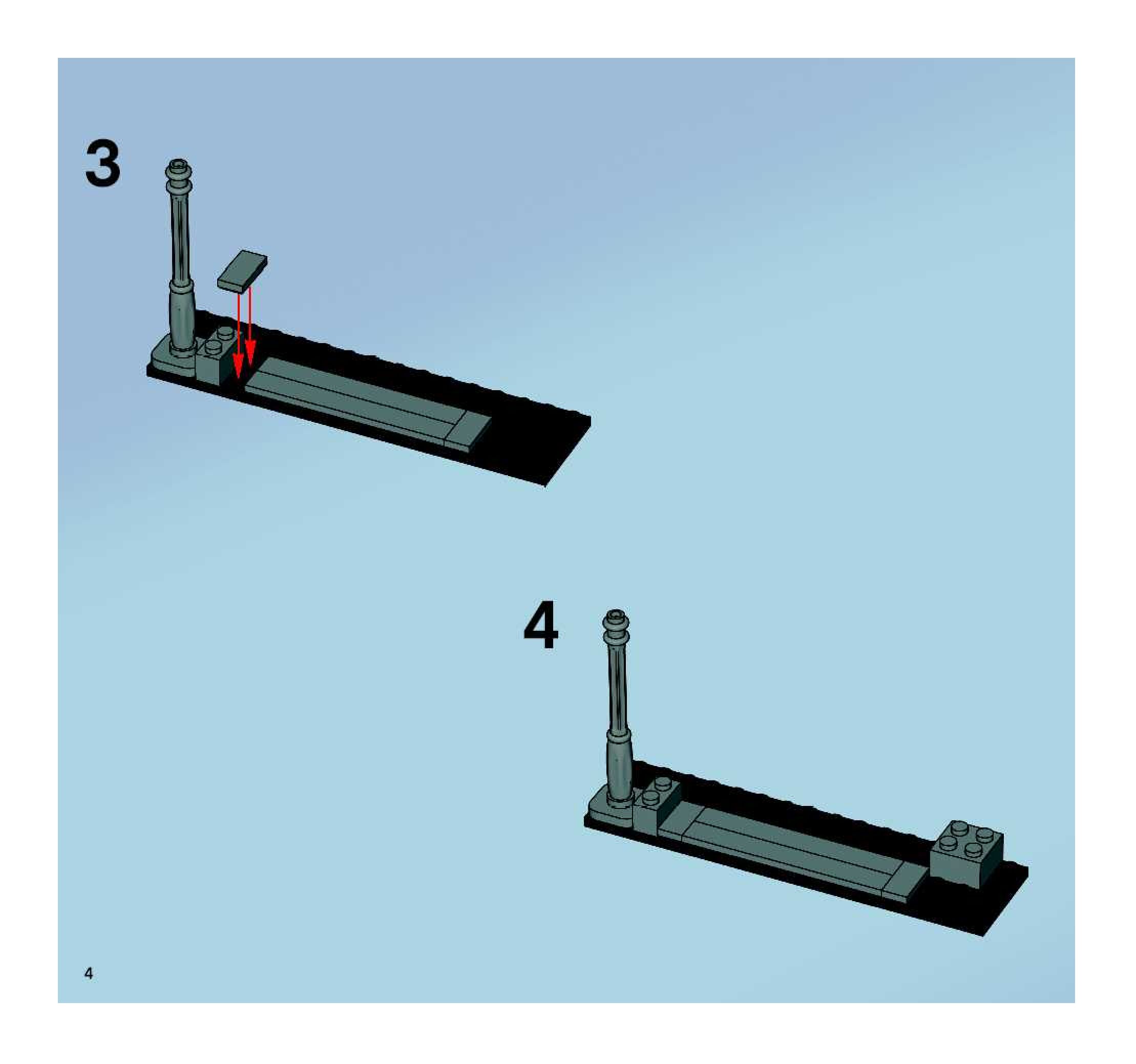 3

4

4