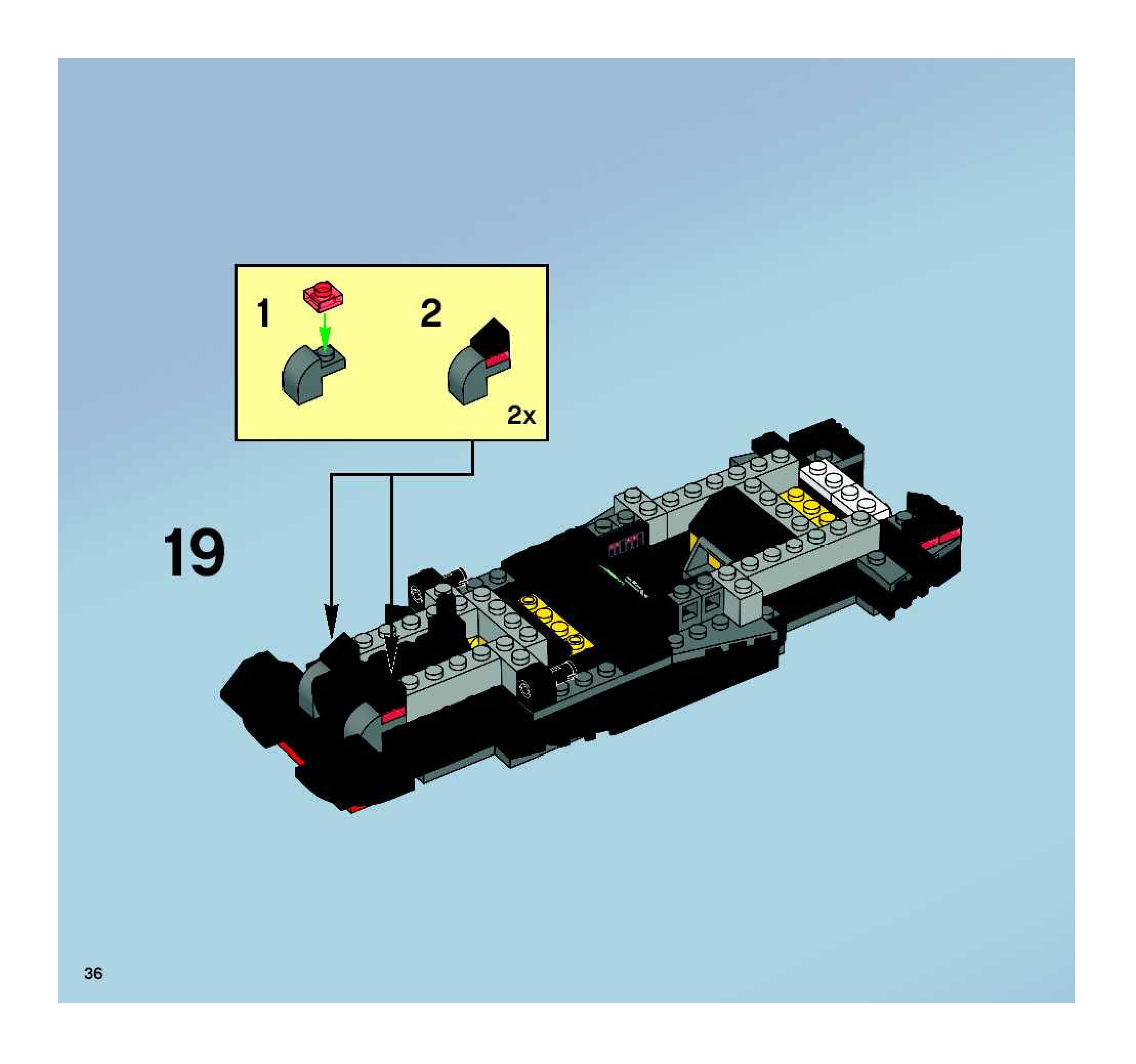 1

2

2x

19

36