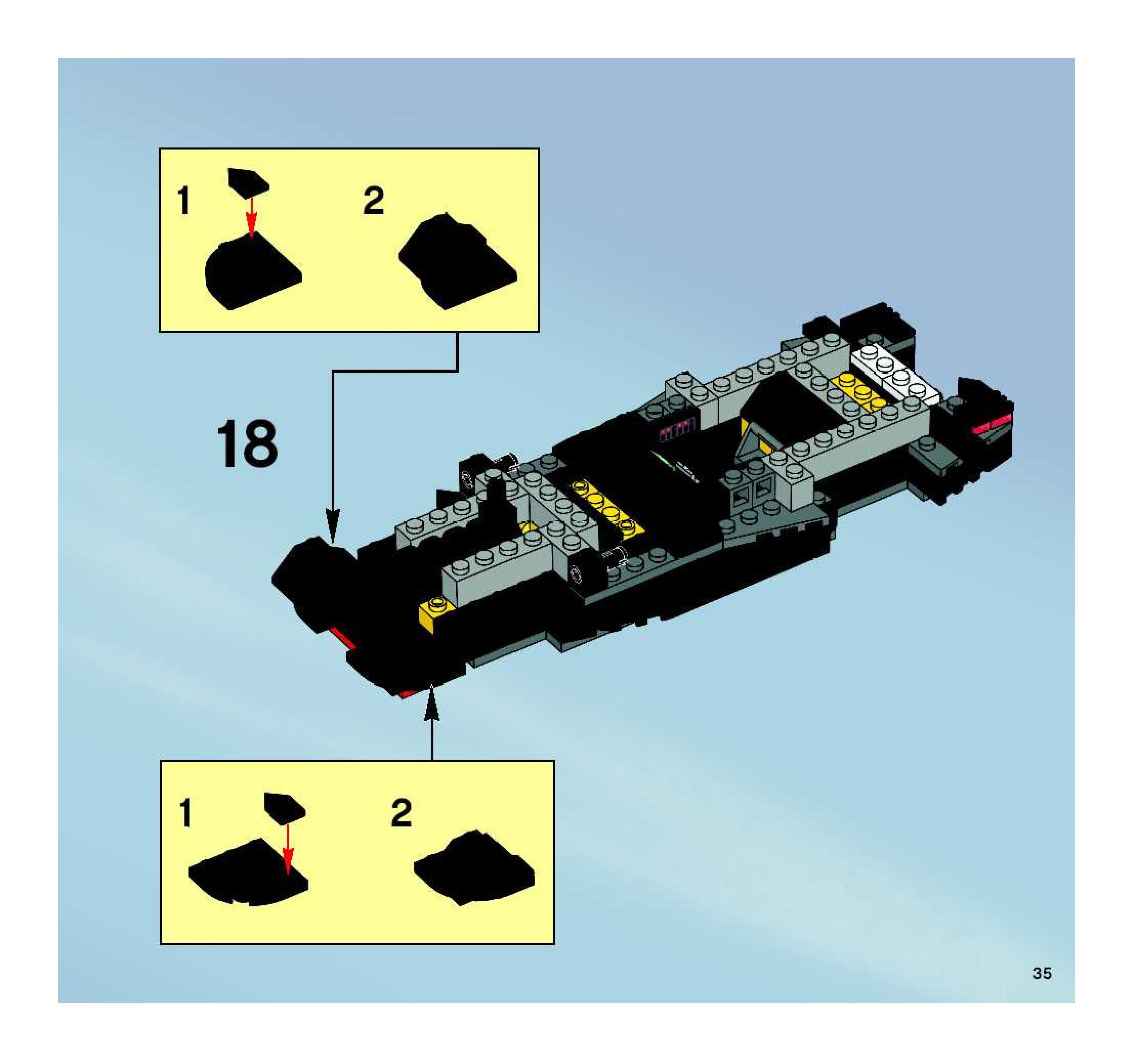 1 2

18

1 2

35