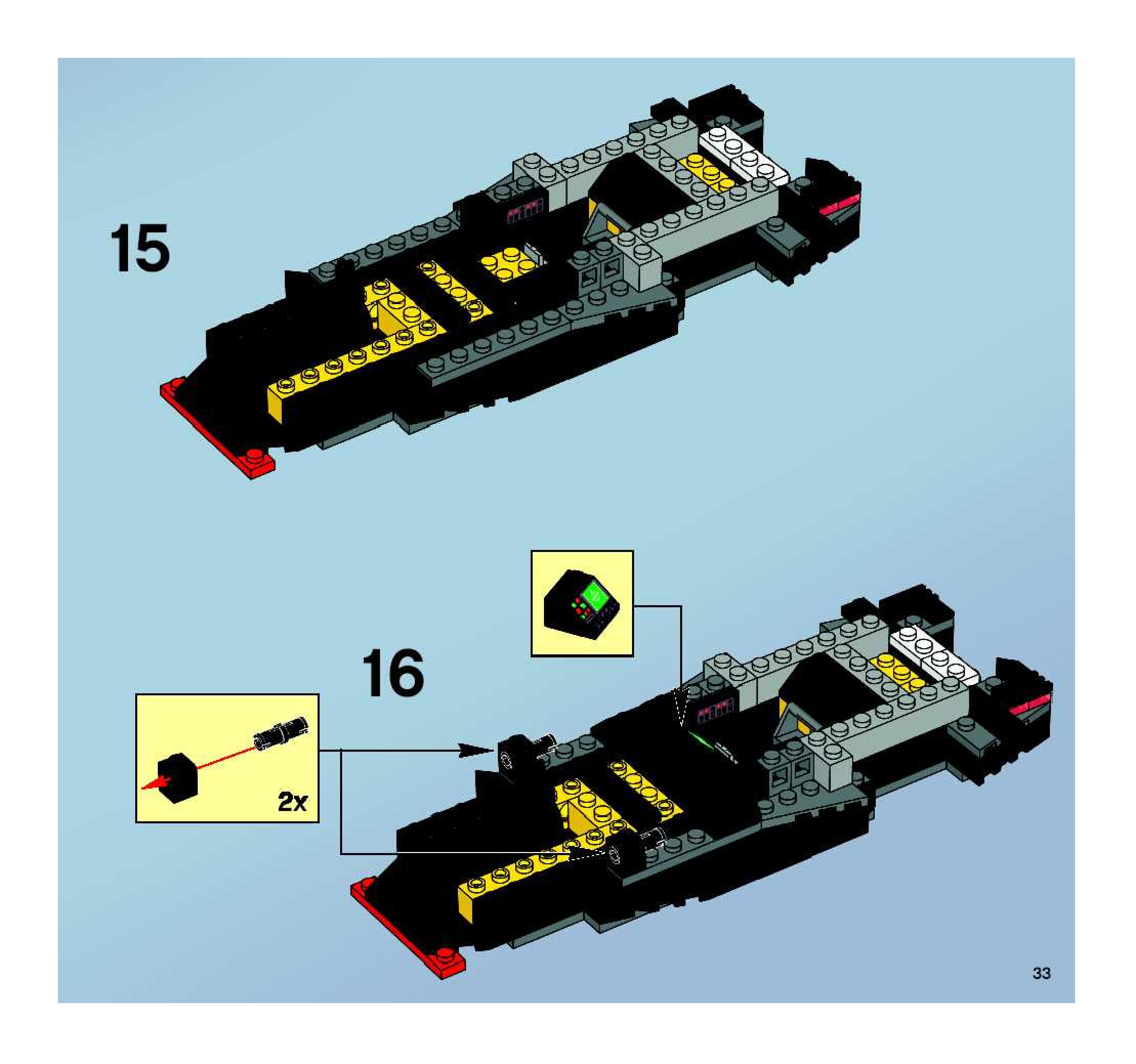 15

16

2x

33