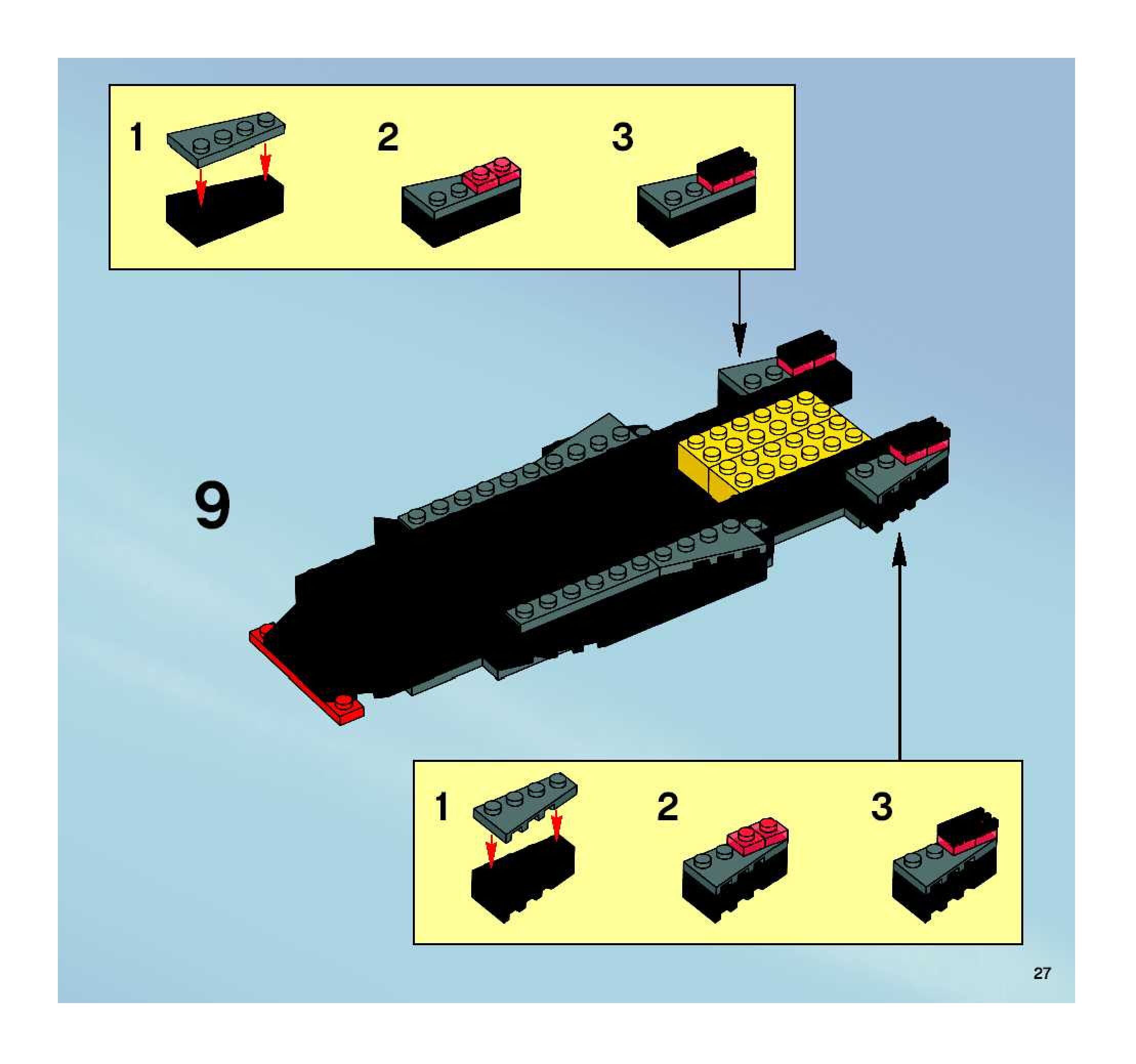 1

2

3

9

1

2

3

27