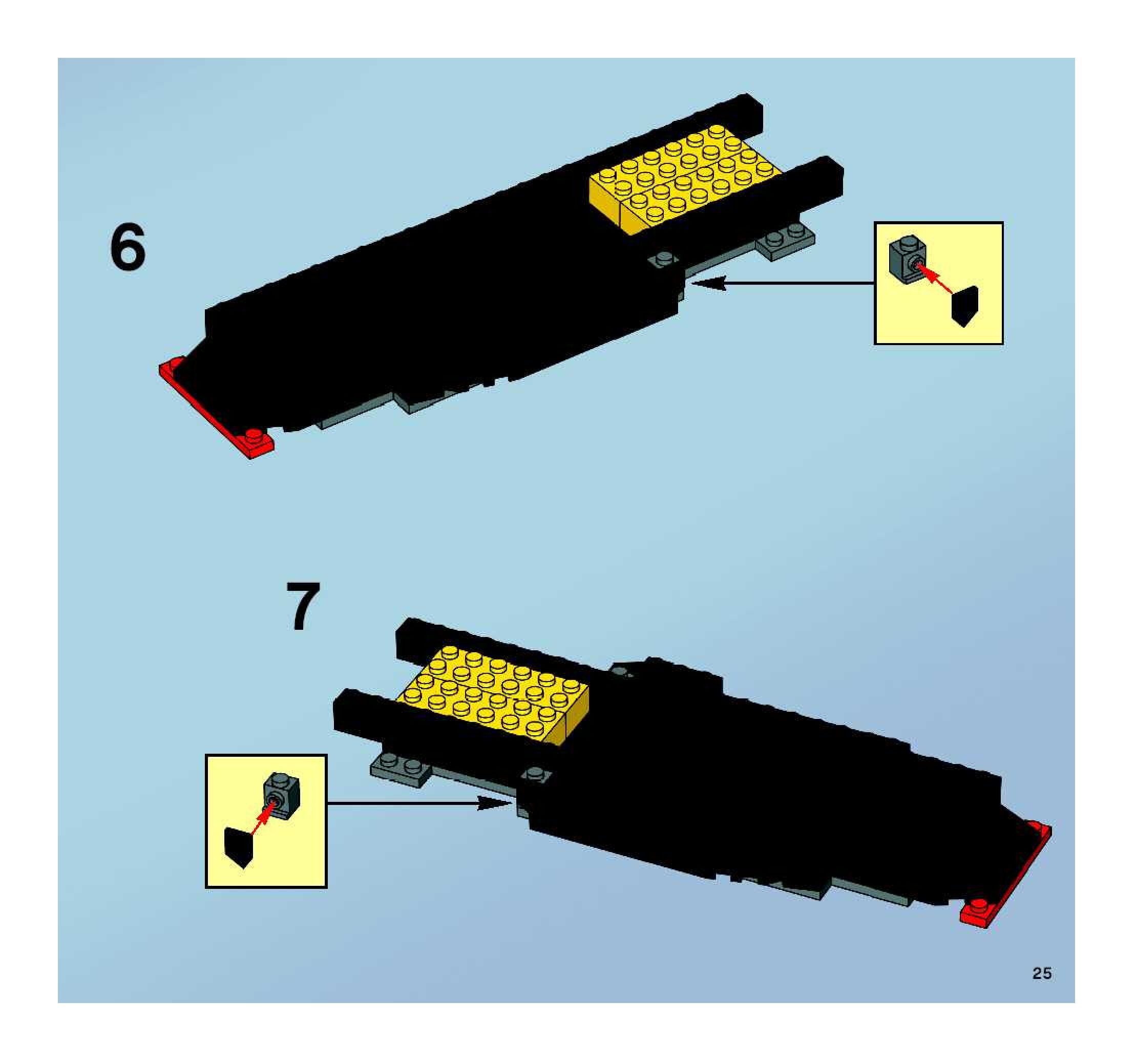 6

7

25